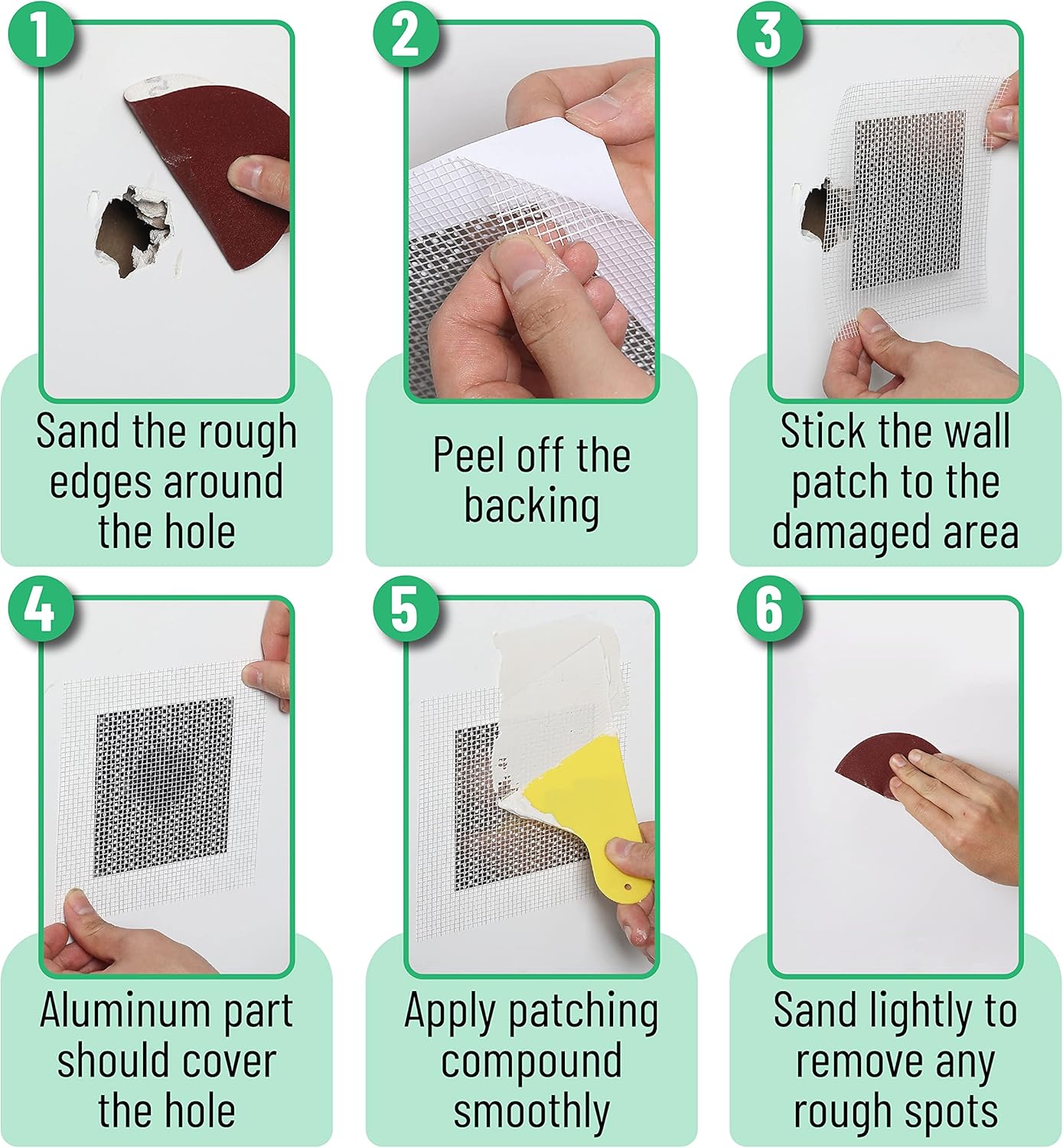 1
Sand the rough edges around the hole

2
Peel off the backing

3
Stick the wall patch to the damaged area

4
Aluminum part should cover the hole

5
Apply patching compound smoothly

6
Sand lightly to remove any rough spots