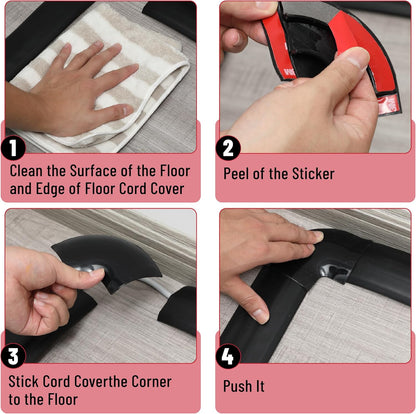 1
Clean the Surface of the Floor and Edge of Floor Cord Cover

2
Peel of the Sticker

3
Stick Cord Coverthe Corner to the Floor

4
Push It