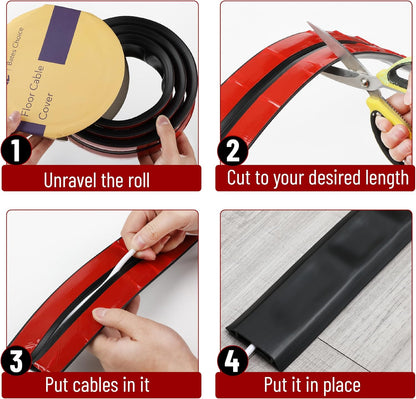 Bates Choice

Floor Cable Cover

1

Unravel the roll

2

Cut to your desired length

3

Put cables in it

4

Put it in place