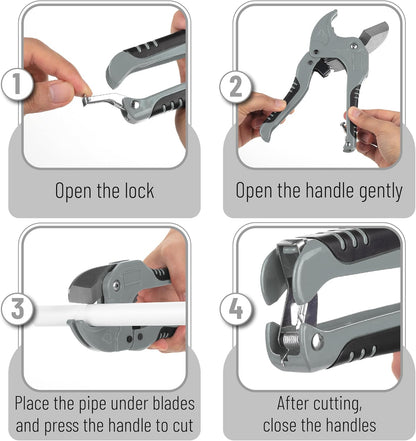 1

Open the lock

2

Open the handle gently

3

Place the pipe under blades and press the handle to cut

4

After cutting, close the handles