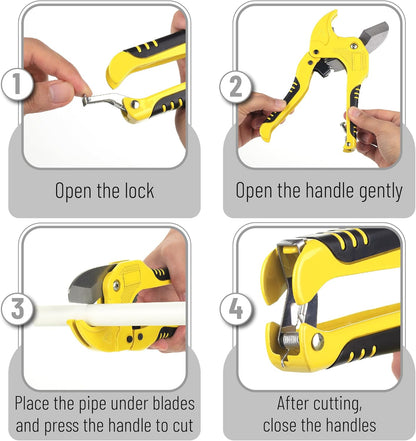 1

Open the lock

2

Open the handle gently

3

Place the pipe under blades and press the handle to cut

4

After cutting, close the handles