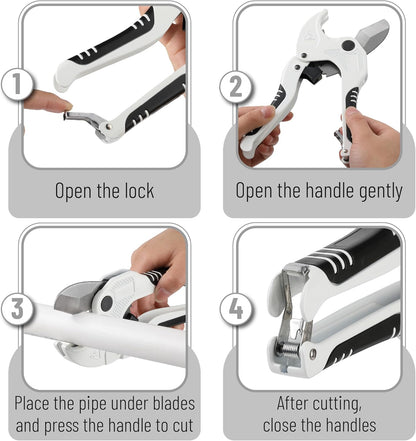 1

Open the lock

2

Open the handle gently

3

Place the pipe under blades and press the handle to cut

4

After cutting, close the handles