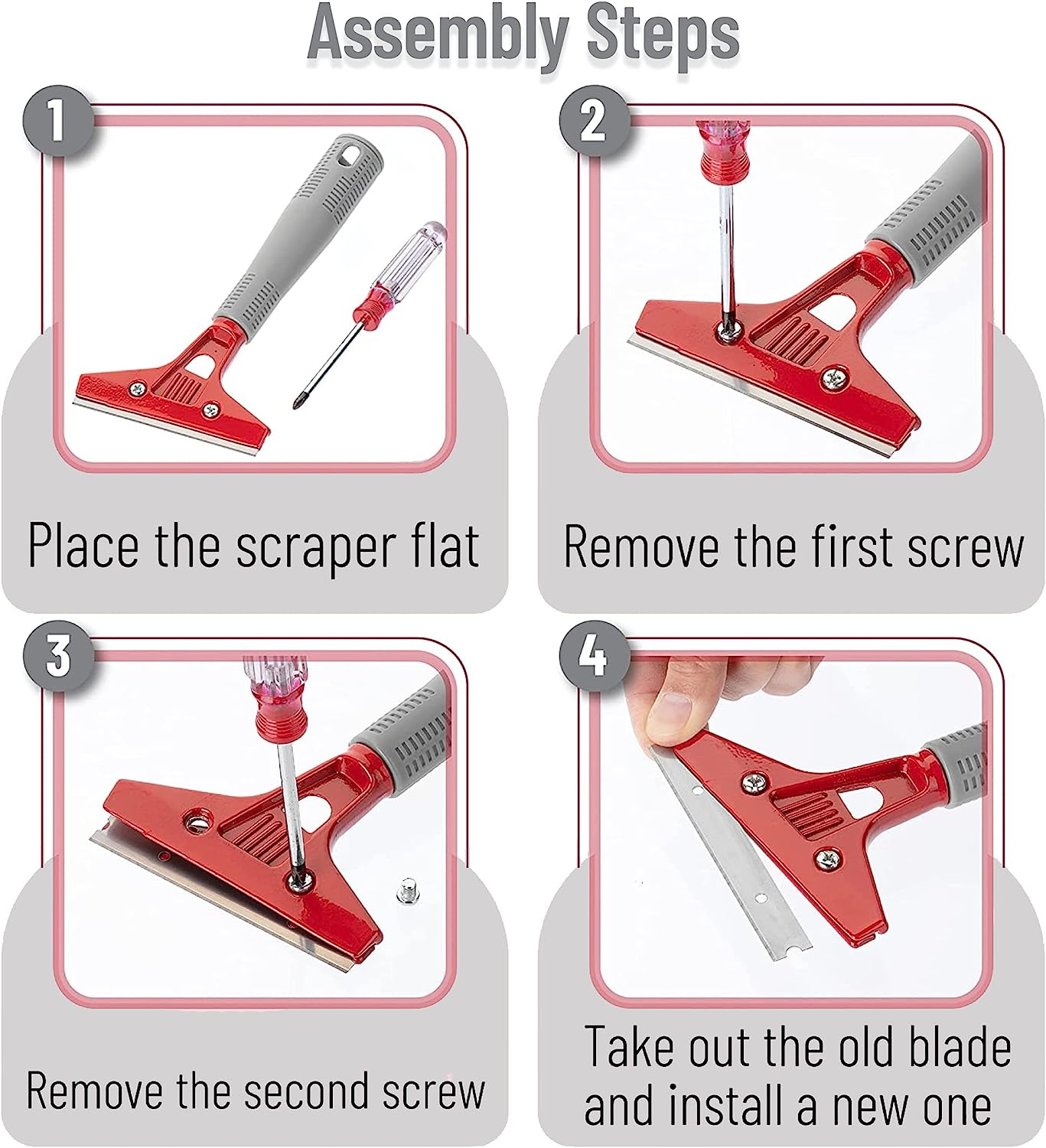 Assembly Steps

1

Place the scraper flat

2

Remove the first screw

3

Remove the second screw

4

Take out the old blade and install a new one