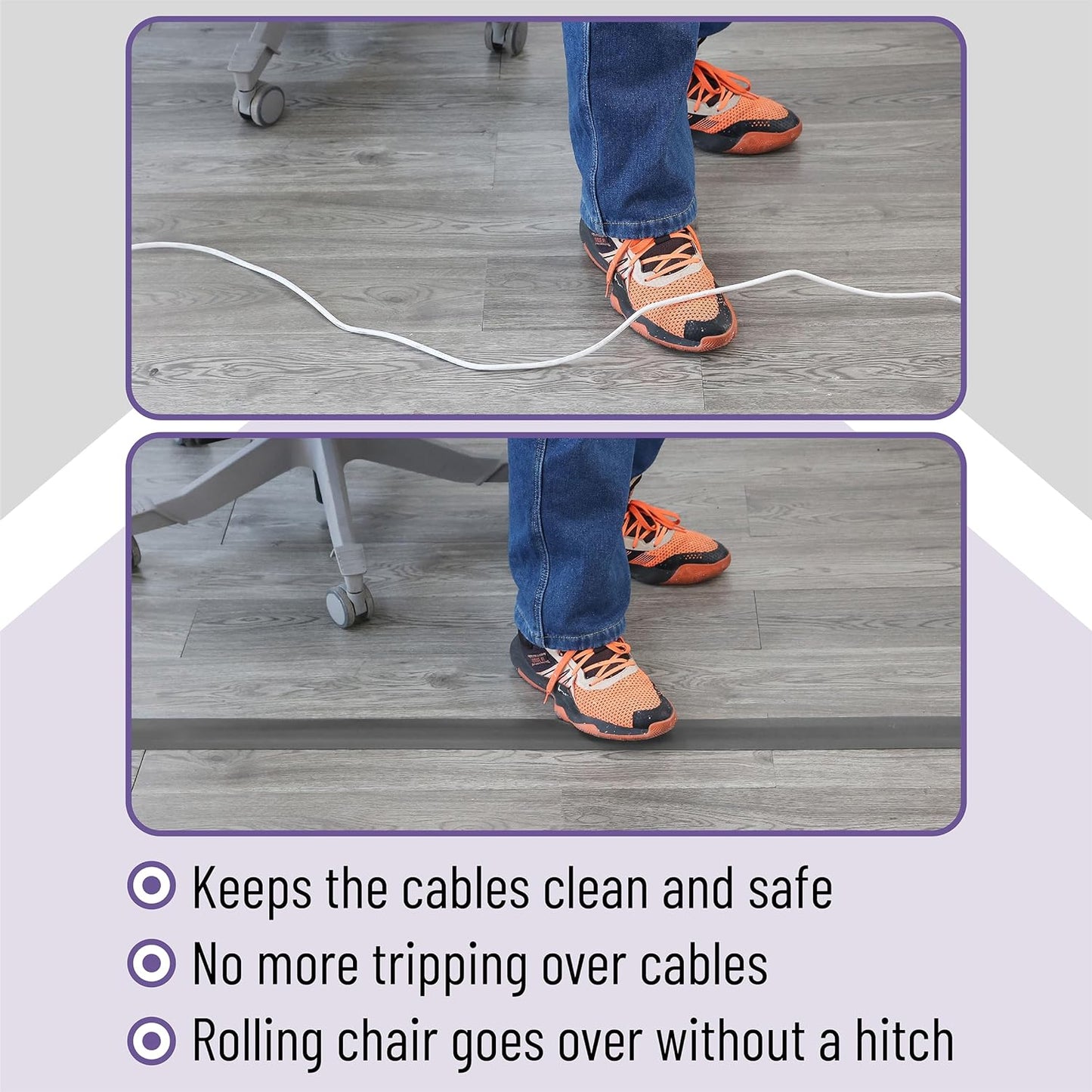 Keeps the cables clean and safe
No more tripping over cables
Rolling chair goes over without a hitch