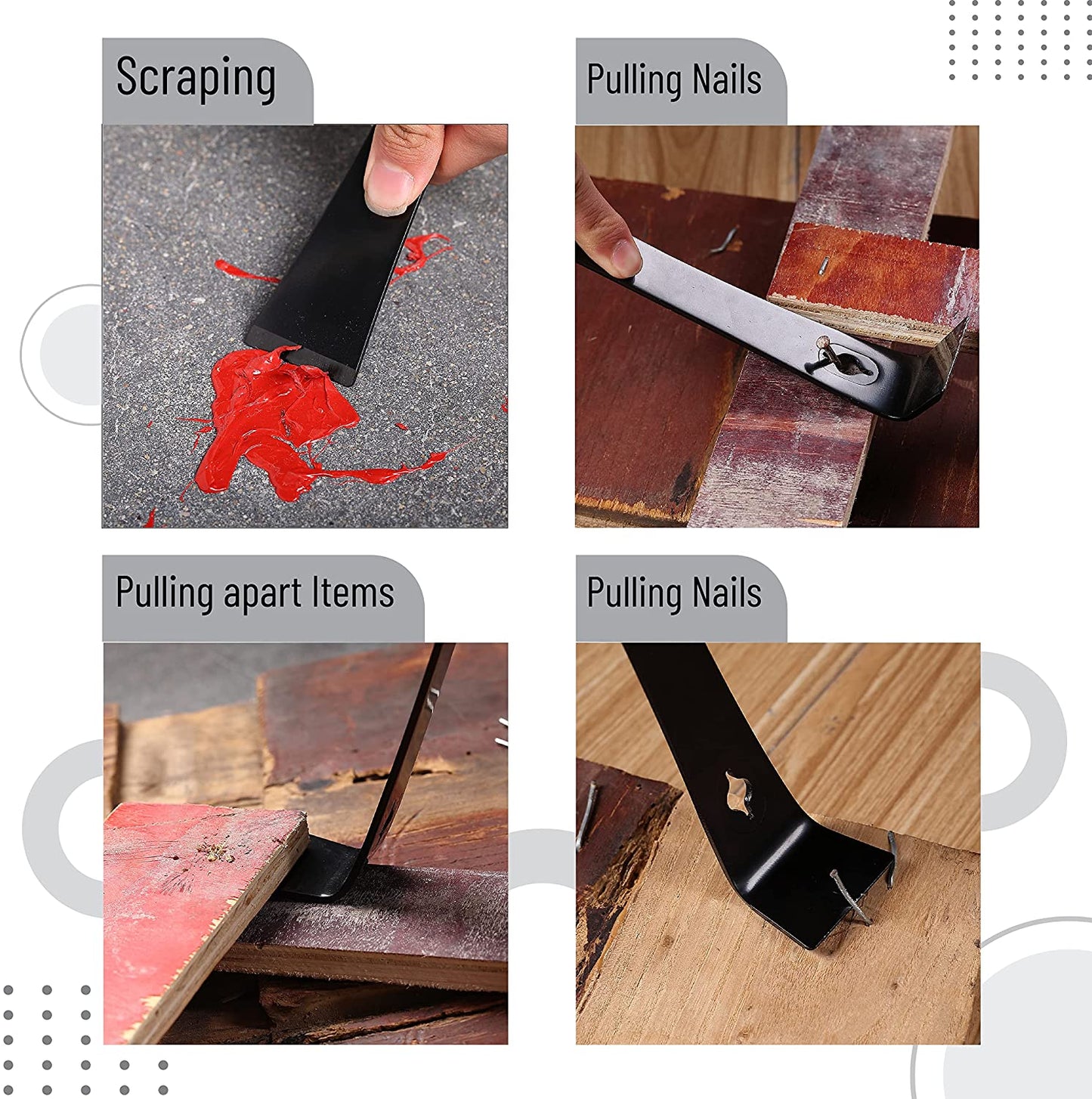 Scraping

Pulling Nails

Pulling apart Items

Pulling Nails