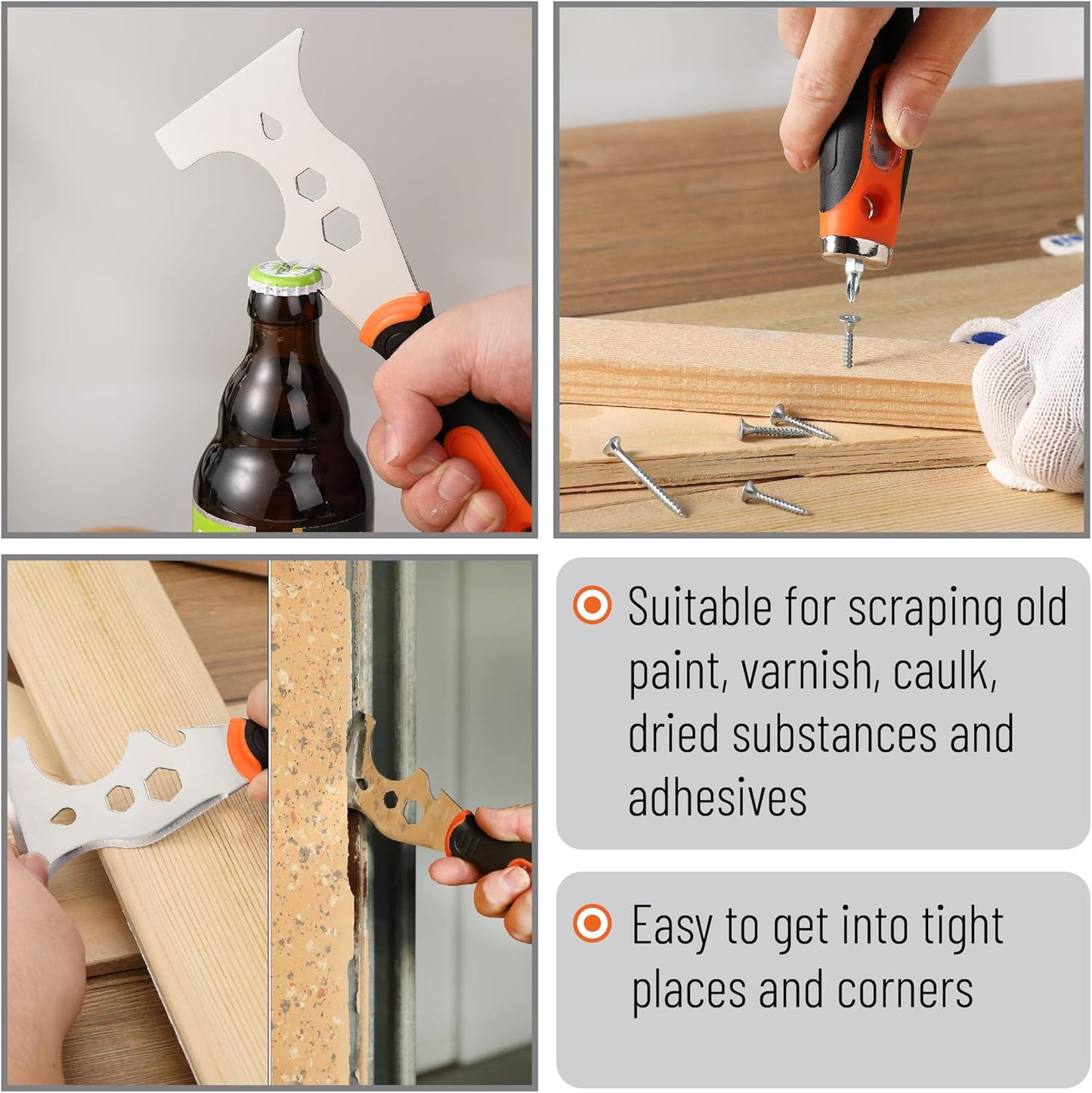 Suitable for scraping old paint, varnish, caulk, dried substances and adhesives

Easy to get into tight places and corners