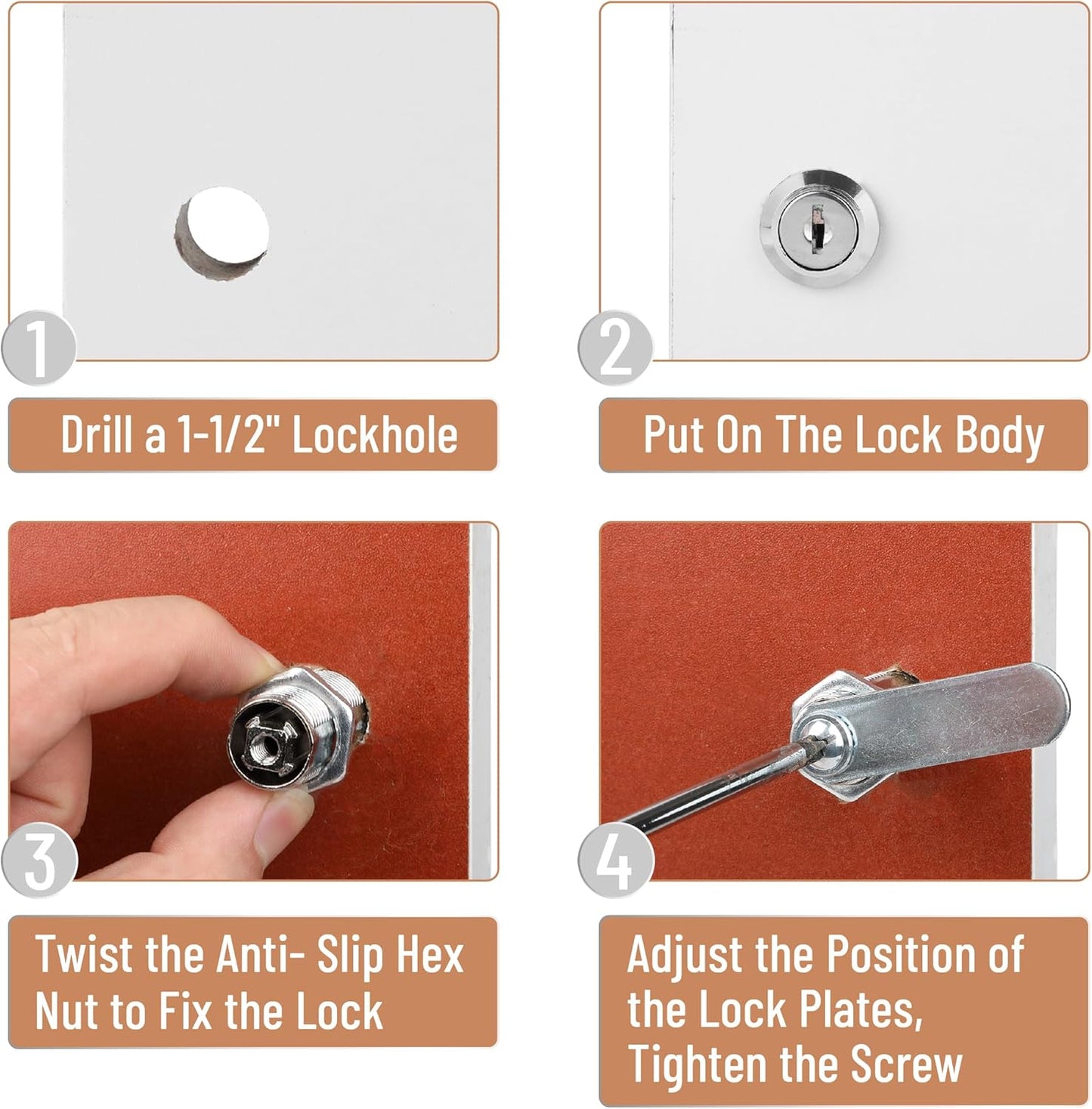 1

Drill a 1-1/2" Lockhole

2

Put On The Lock Body

3

Twist the Anti- Slip Hex Nut to Fix the Lock

4

Adjust the Position of the Lock Plates, Tighten the Screw