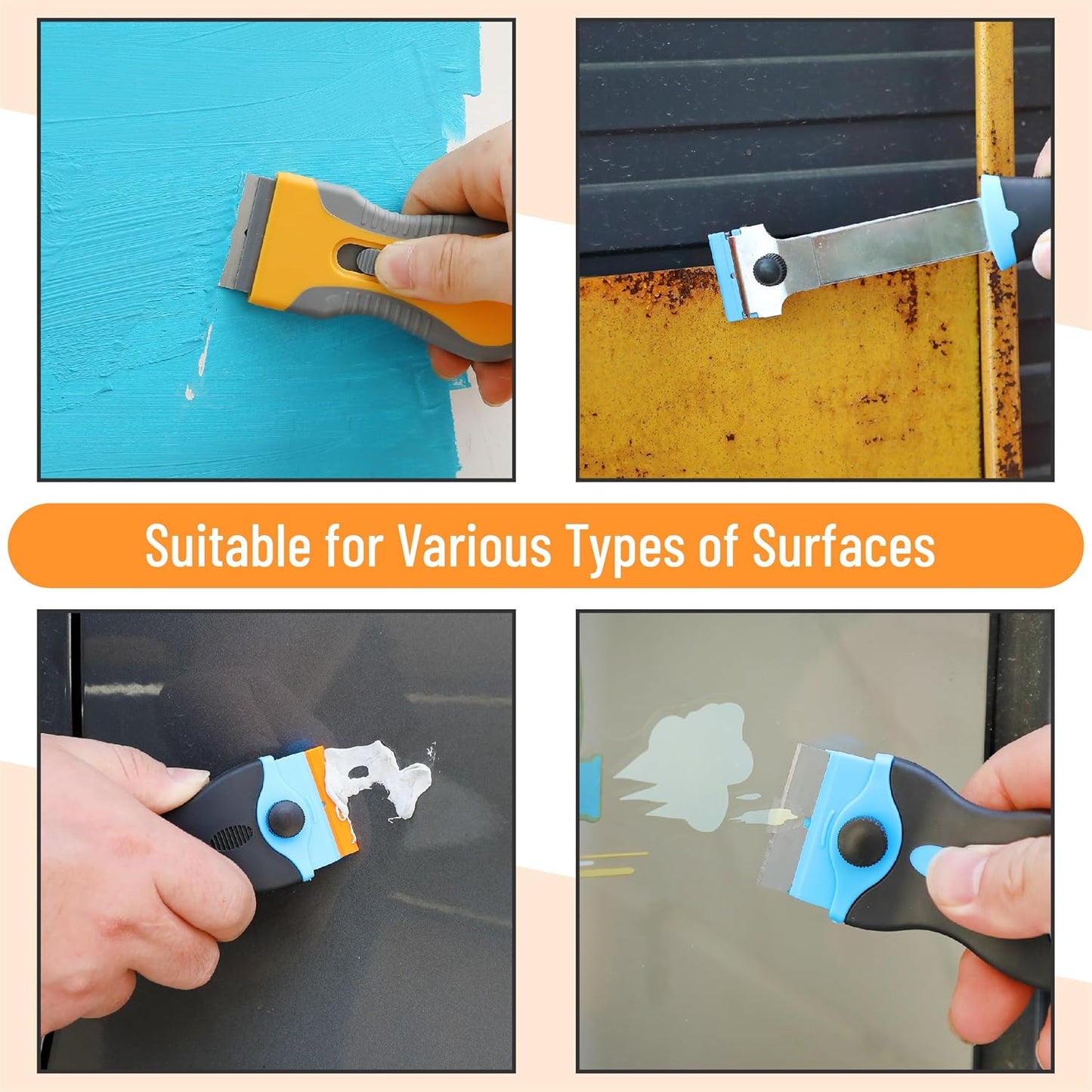 Suitable for Various Types of Surfaces