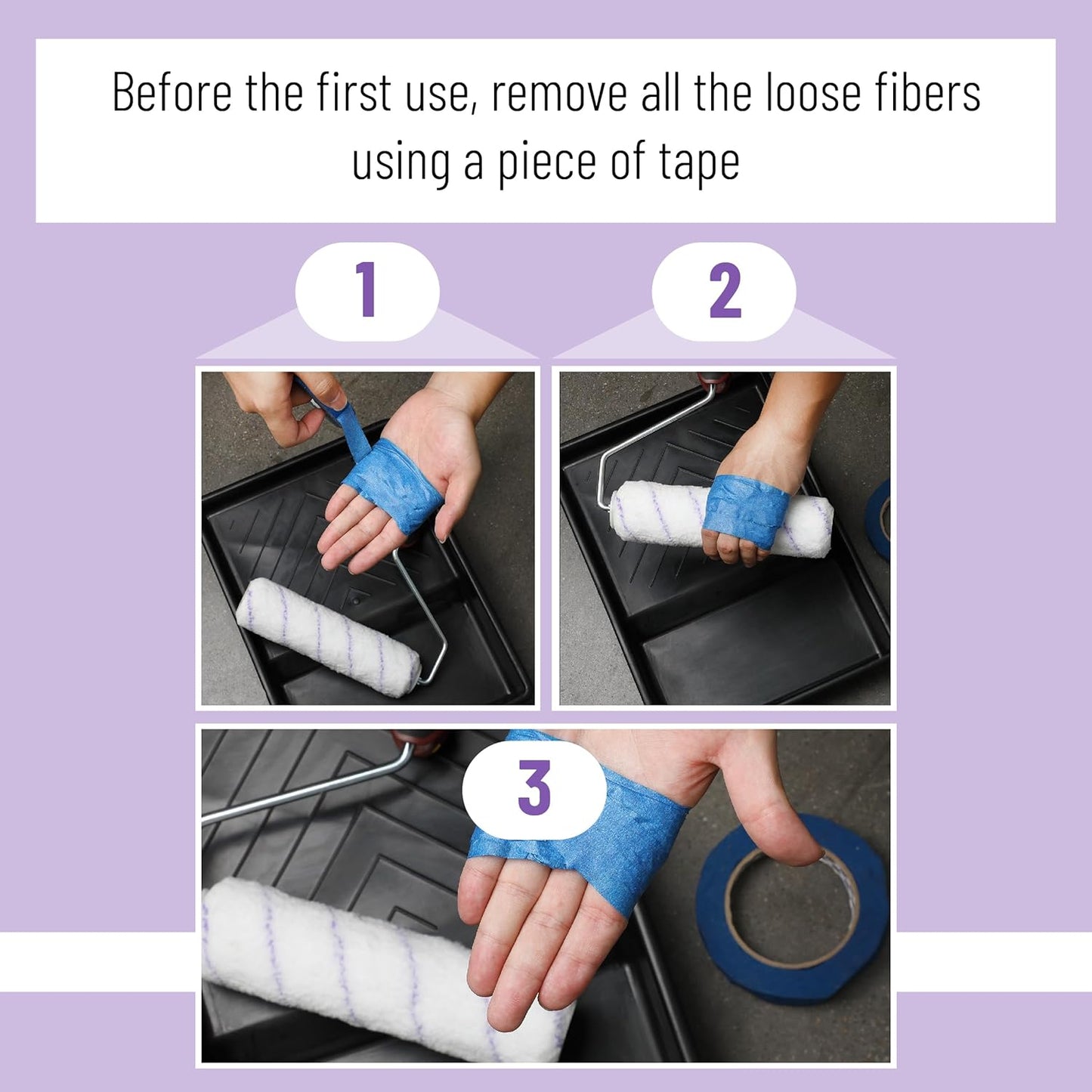 Before the first use, remove all the loose fibers using a piece of tape

1

2

3