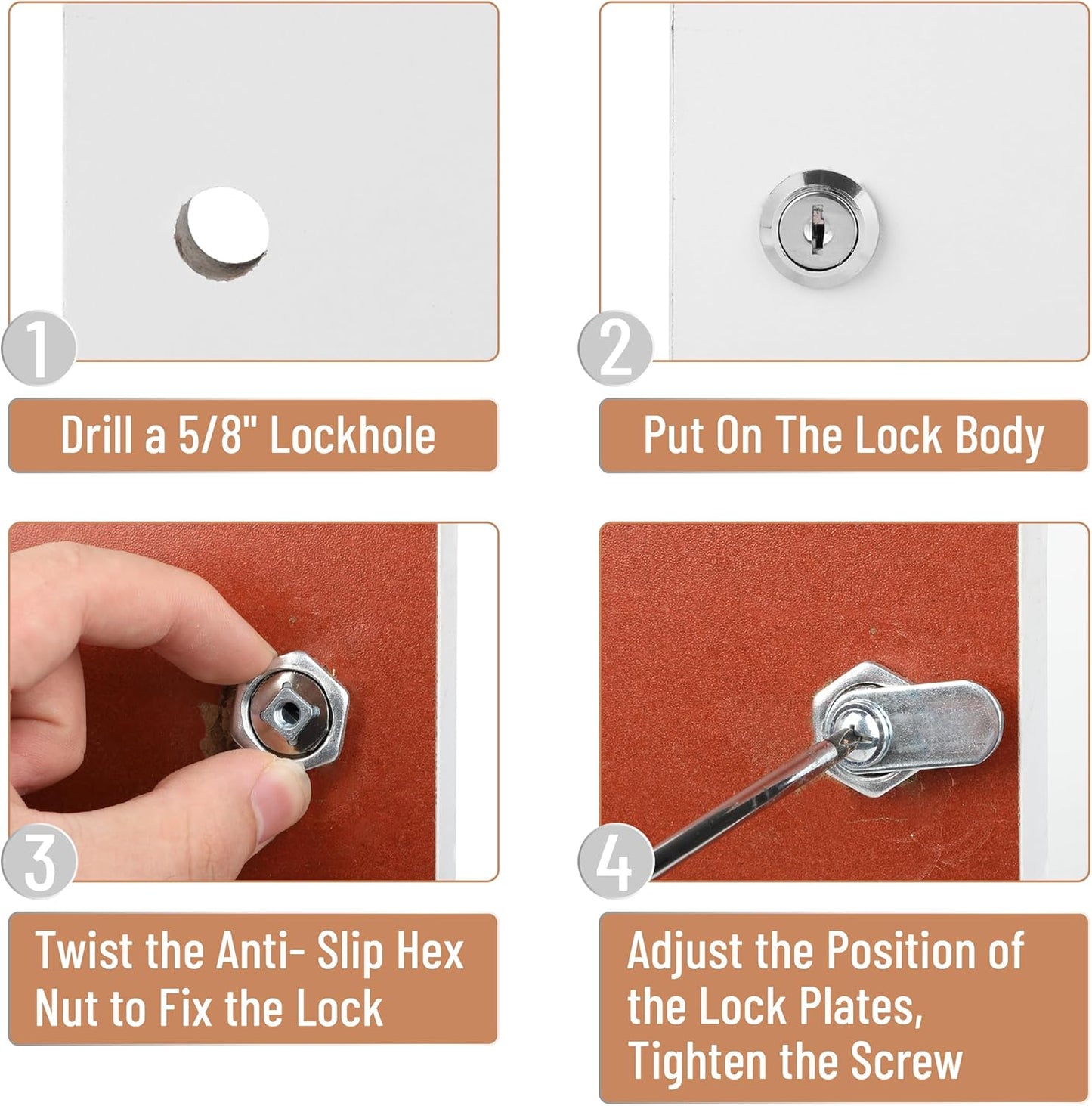 1

Drill a 5/8" Lockhole

2

Put On The Lock Body

3

Twist the Anti- Slip Hex Nut to Fix the Lock

4

Adjust the Position of the Lock Plates, Tighten the Screw