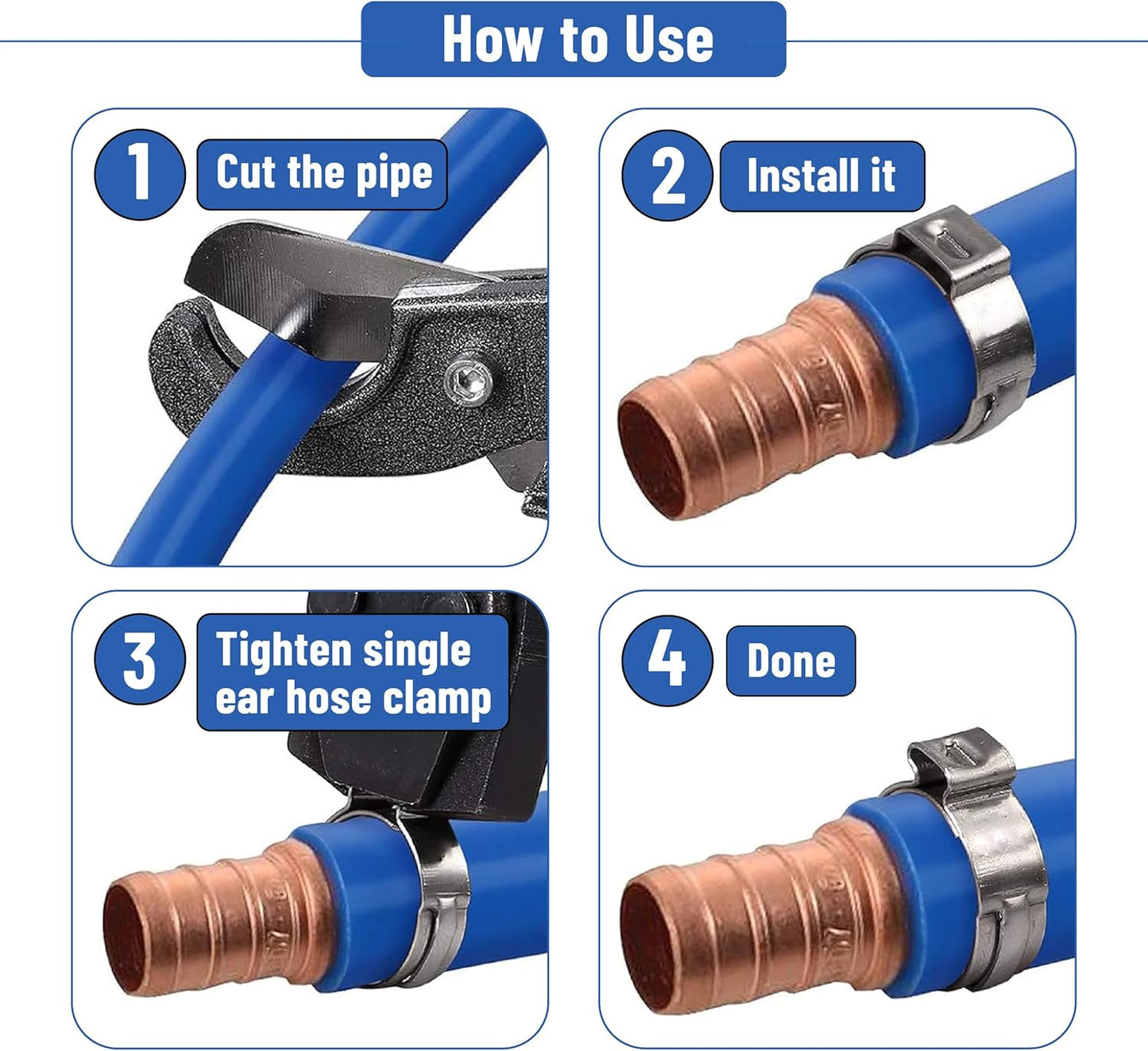 How to Use

1 Cut the pipe

2 Install it

3 Tighten single ear hose clamp

4 Done