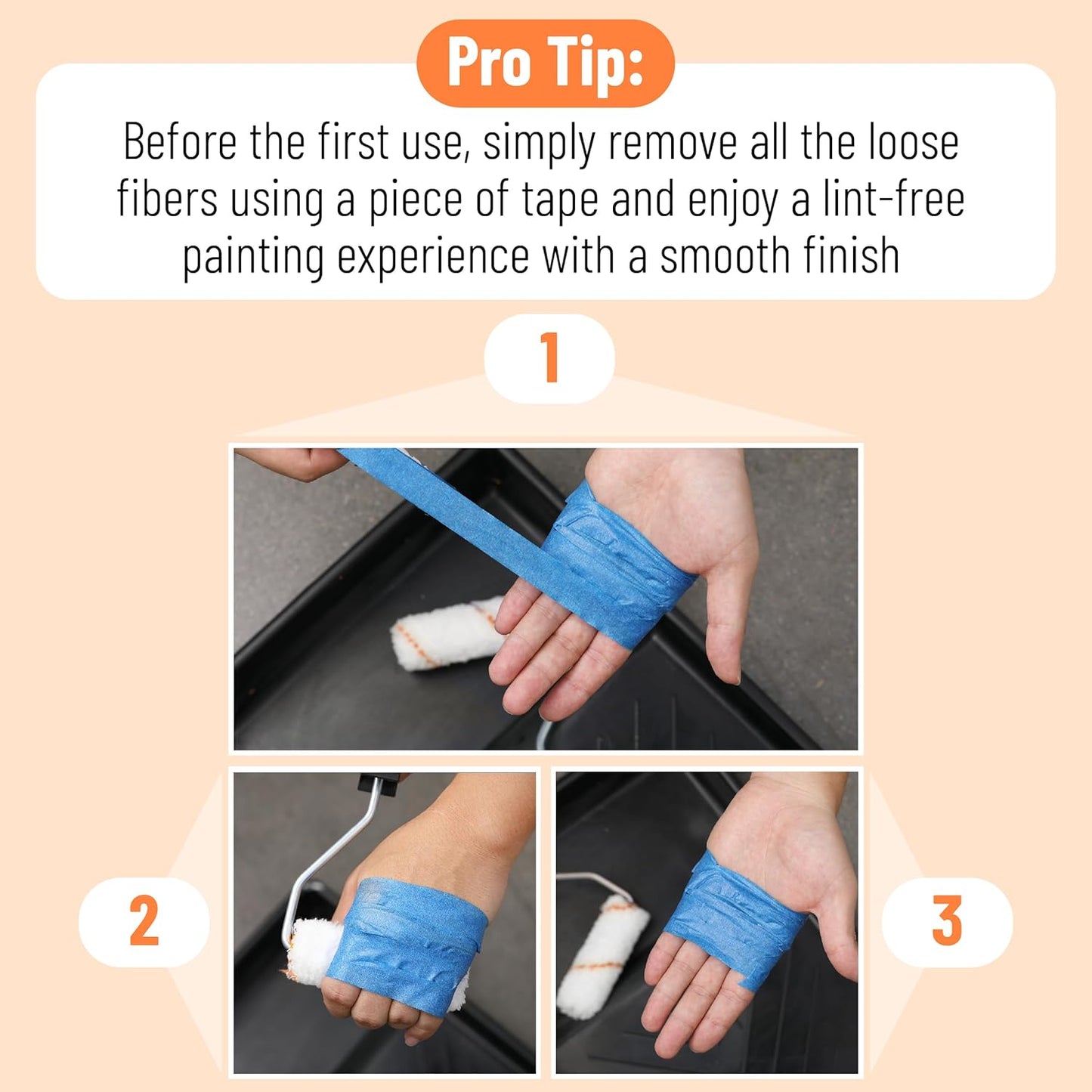 Pro Tip:

Before the first use, simply remove all the loose fibers using a piece of tape and enjoy a lint-free painting experience with a smooth finish

1

2

3