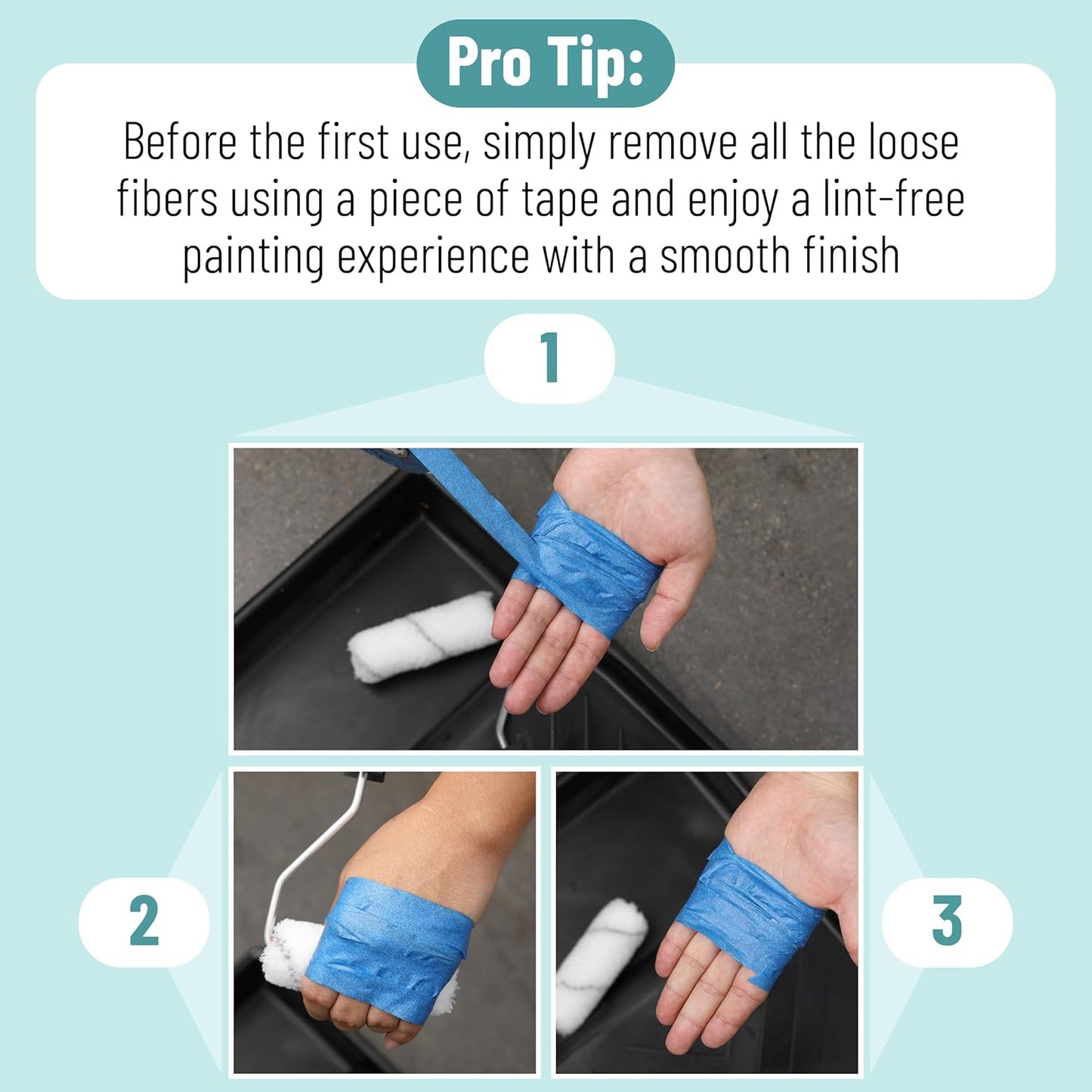 Pro Tip:

Before the first use, simply remove all the loose fibers using a piece of tape and enjoy a lint-free painting experience with a smooth finish

1

2

3