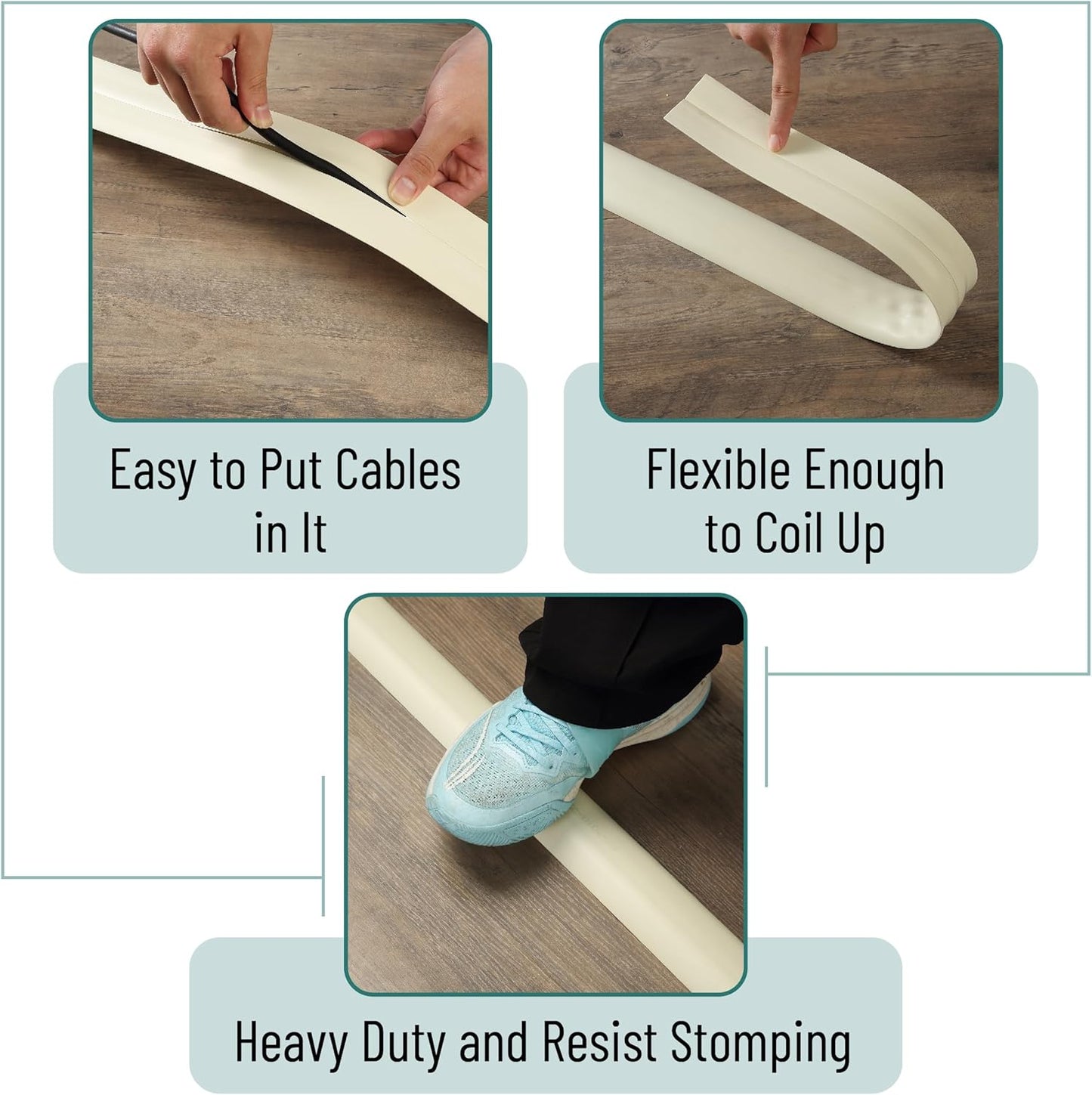 Easy to Put Cables in It

Flexible Enough to Coil Up

Heavy Duty and Resist Stomping