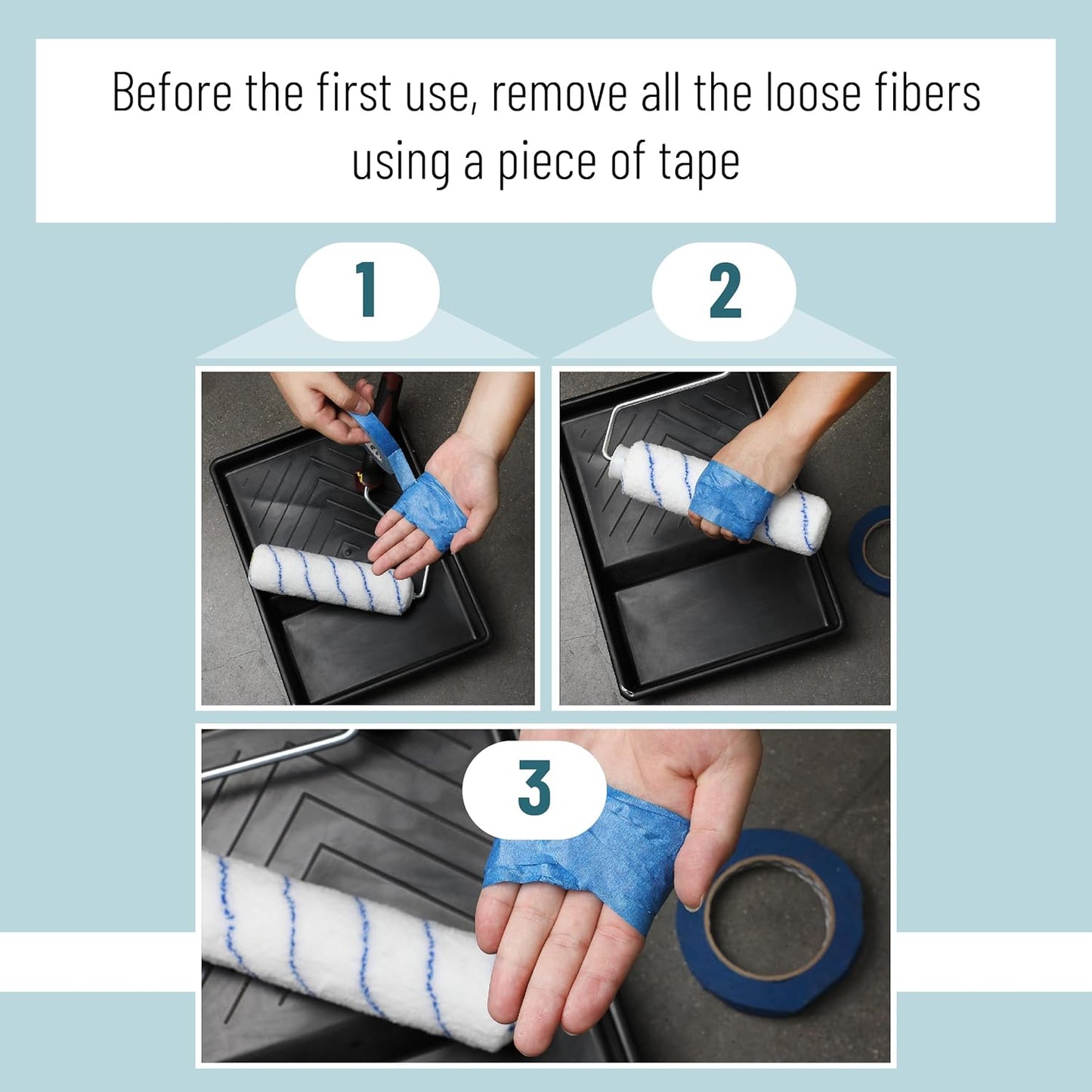 Before the first use, remove all the loose fibers using a piece of tape

1

2

3