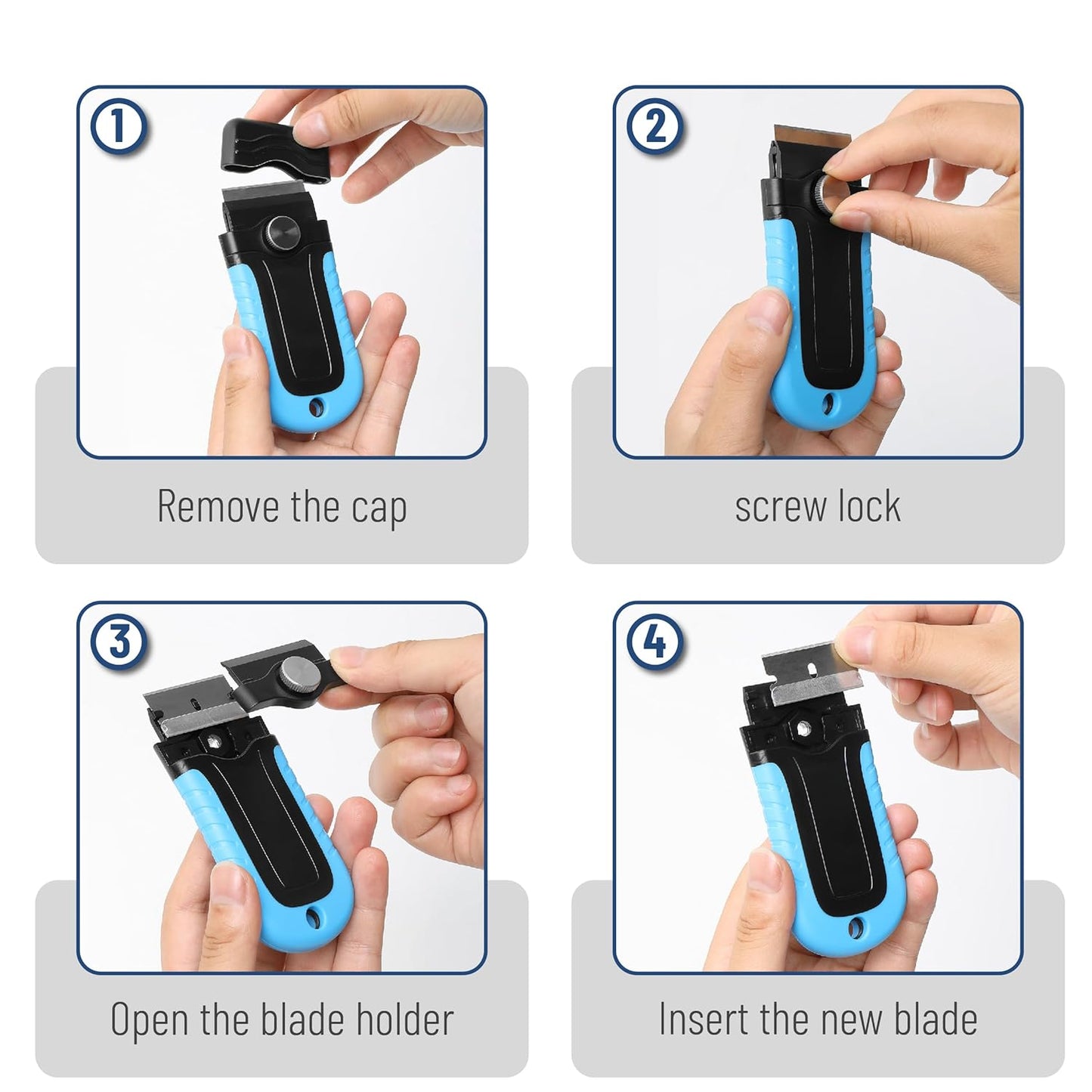 1
Remove the cap

2
screw lock

3
Open the blade holder

4
Insert the new blade