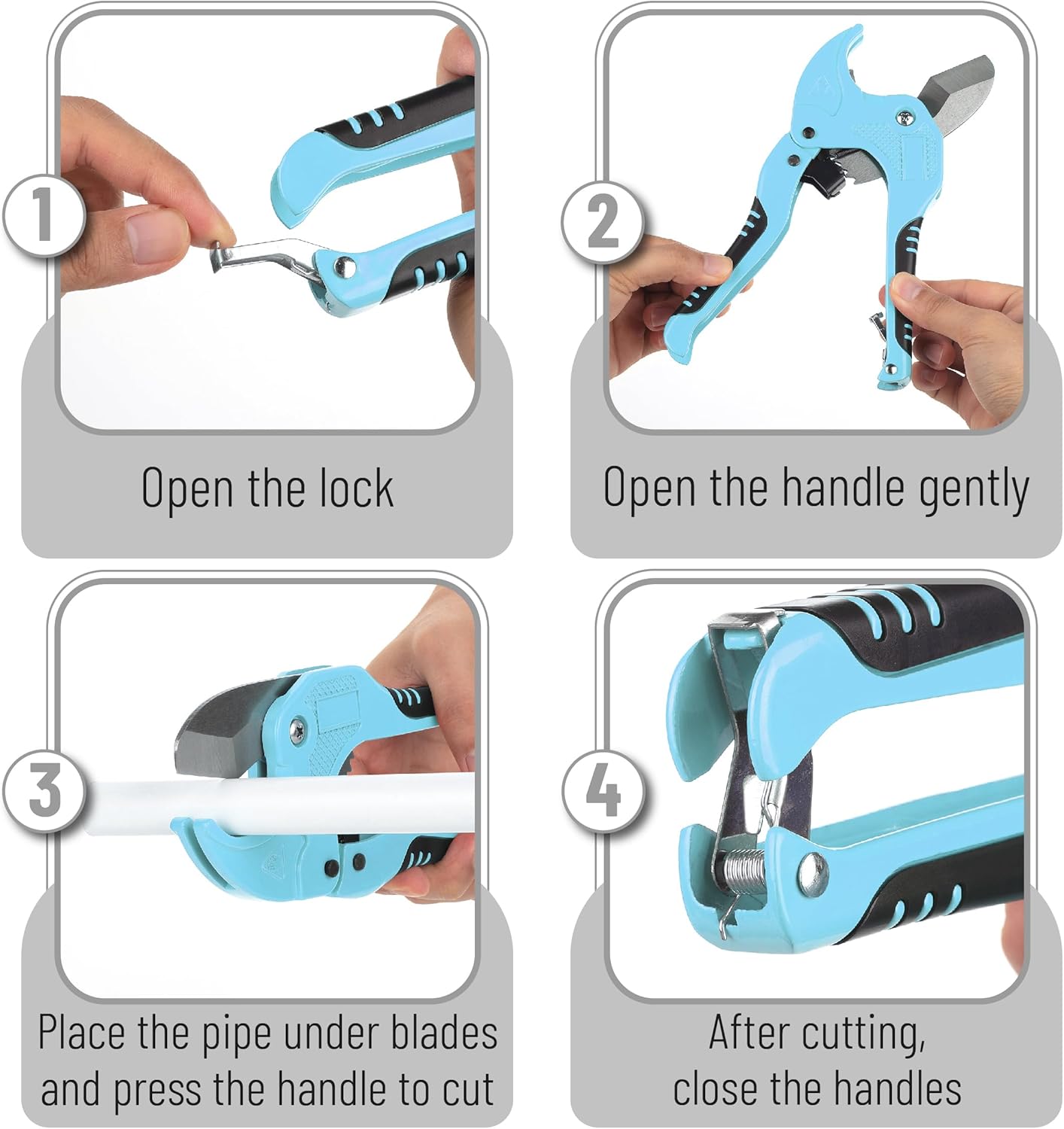 1

Open the lock

2

Open the handle gently

3

Place the pipe under blades and press the handle to cut

4

After cutting, close the handles