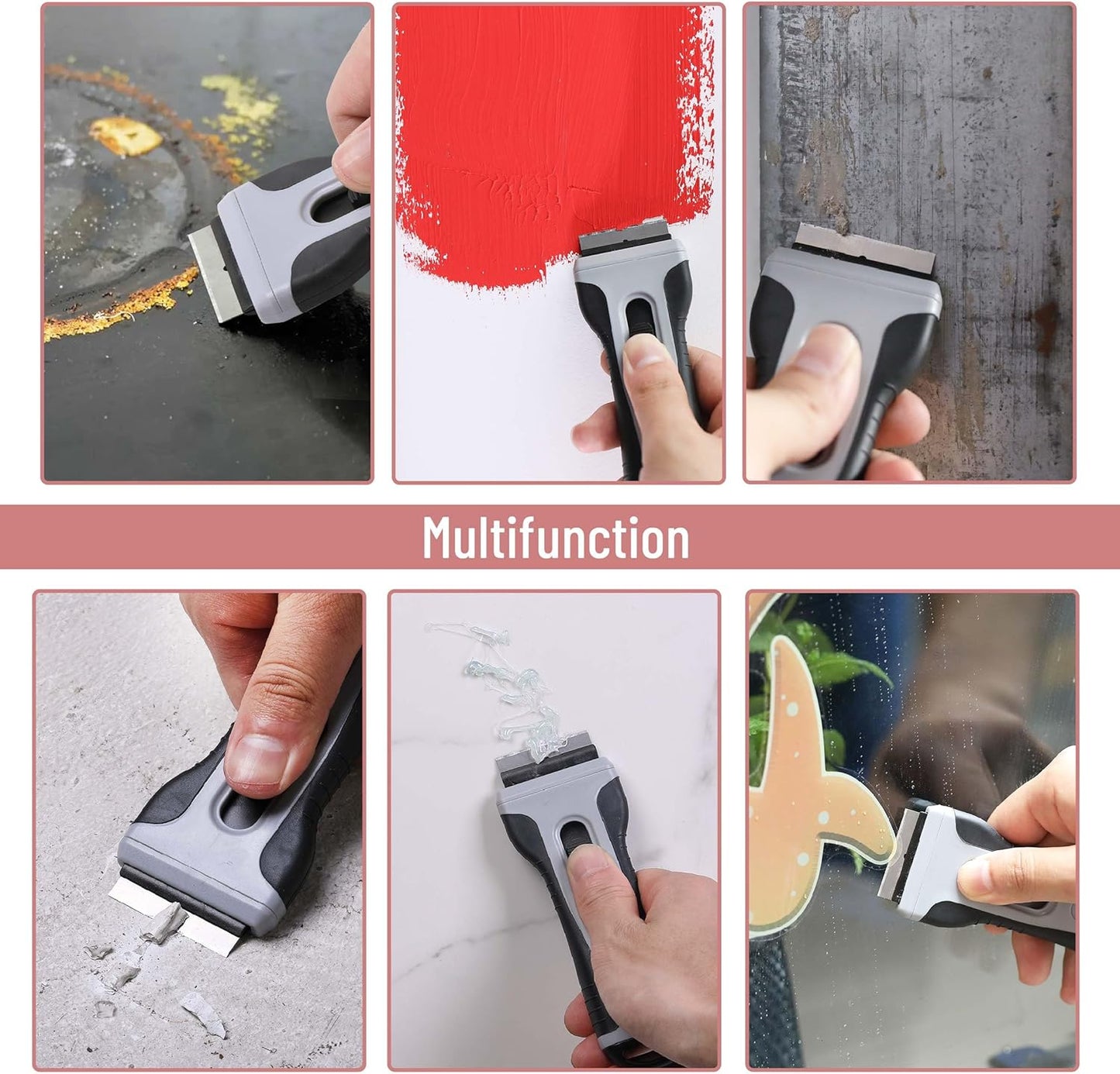 Multifunction