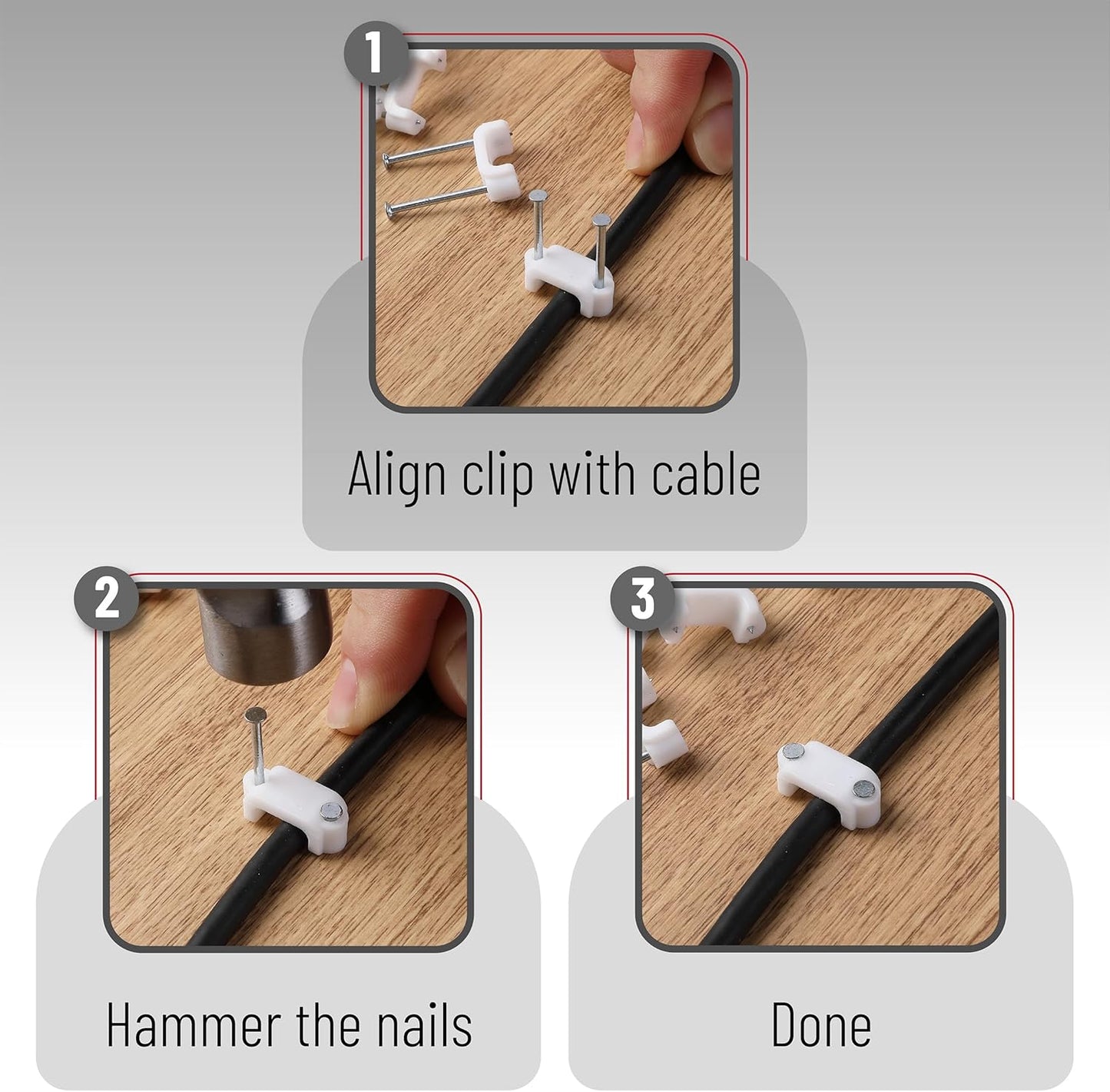 1

Align clip with cable

2

Hammer the nails

3

Done