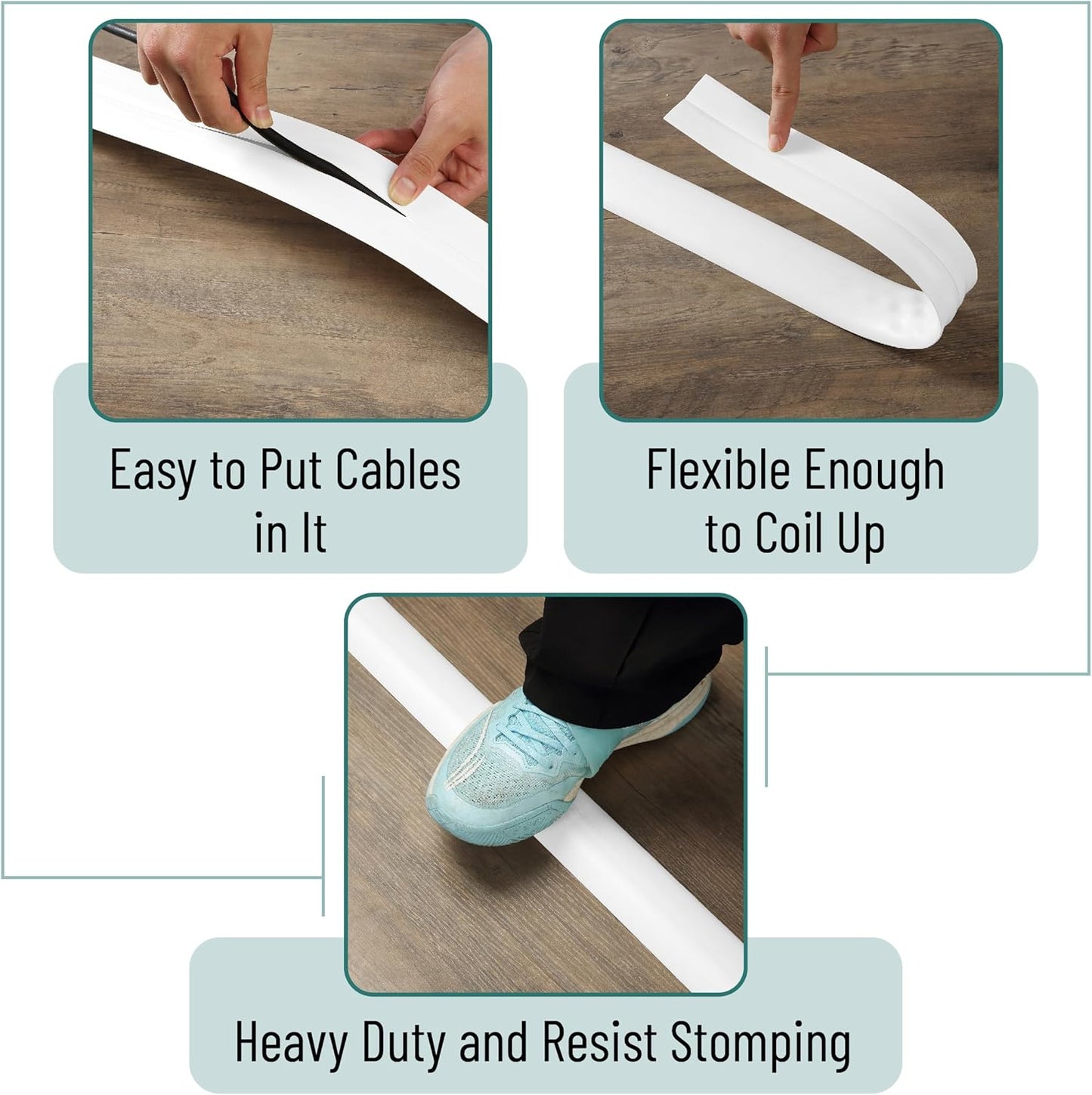 Easy to Put Cables in It

Flexible Enough to Coil Up

Heavy Duty and Resist Stomping