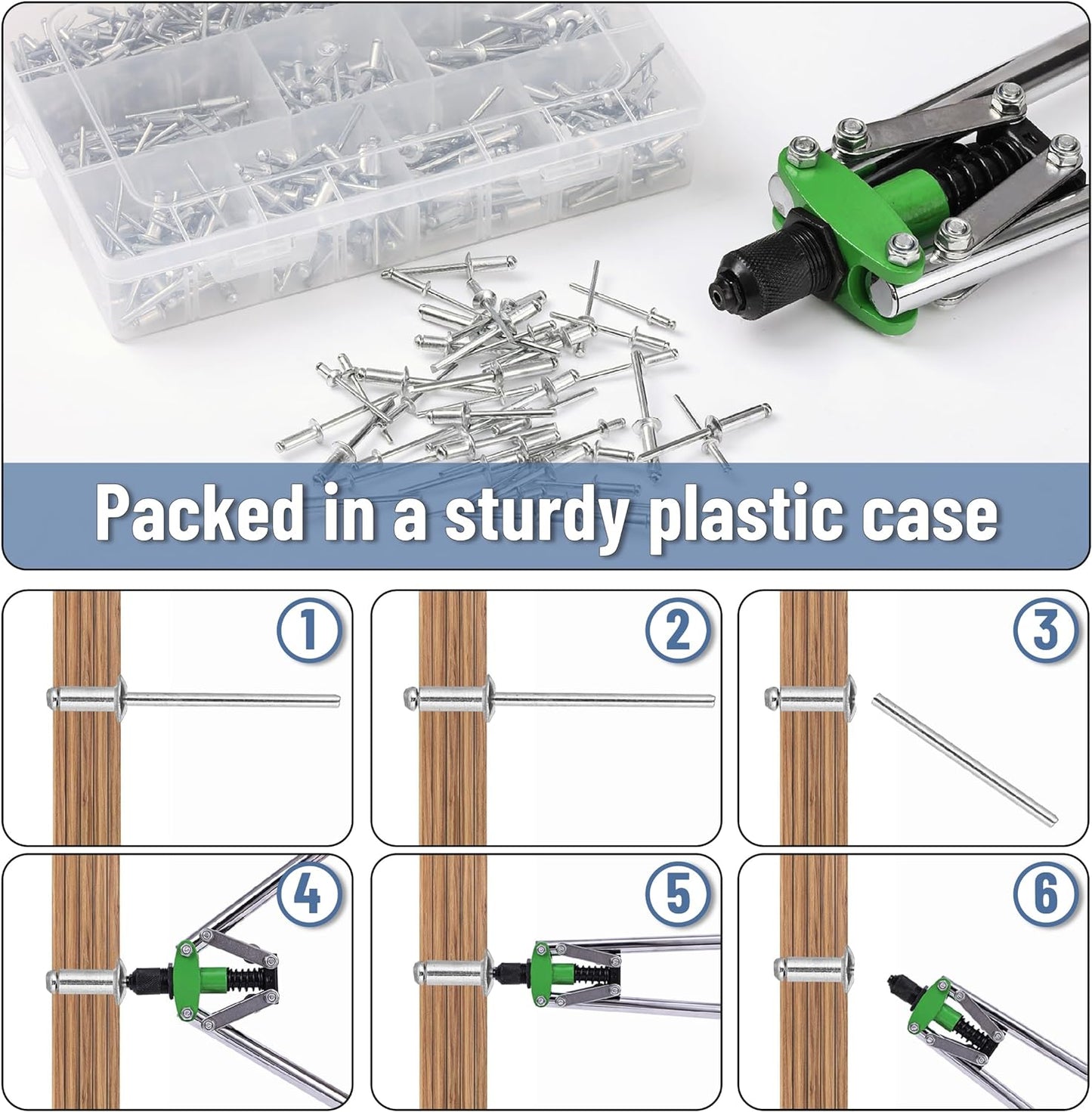 Packed in a sturdy plastic case

1

2

3

4

5

6