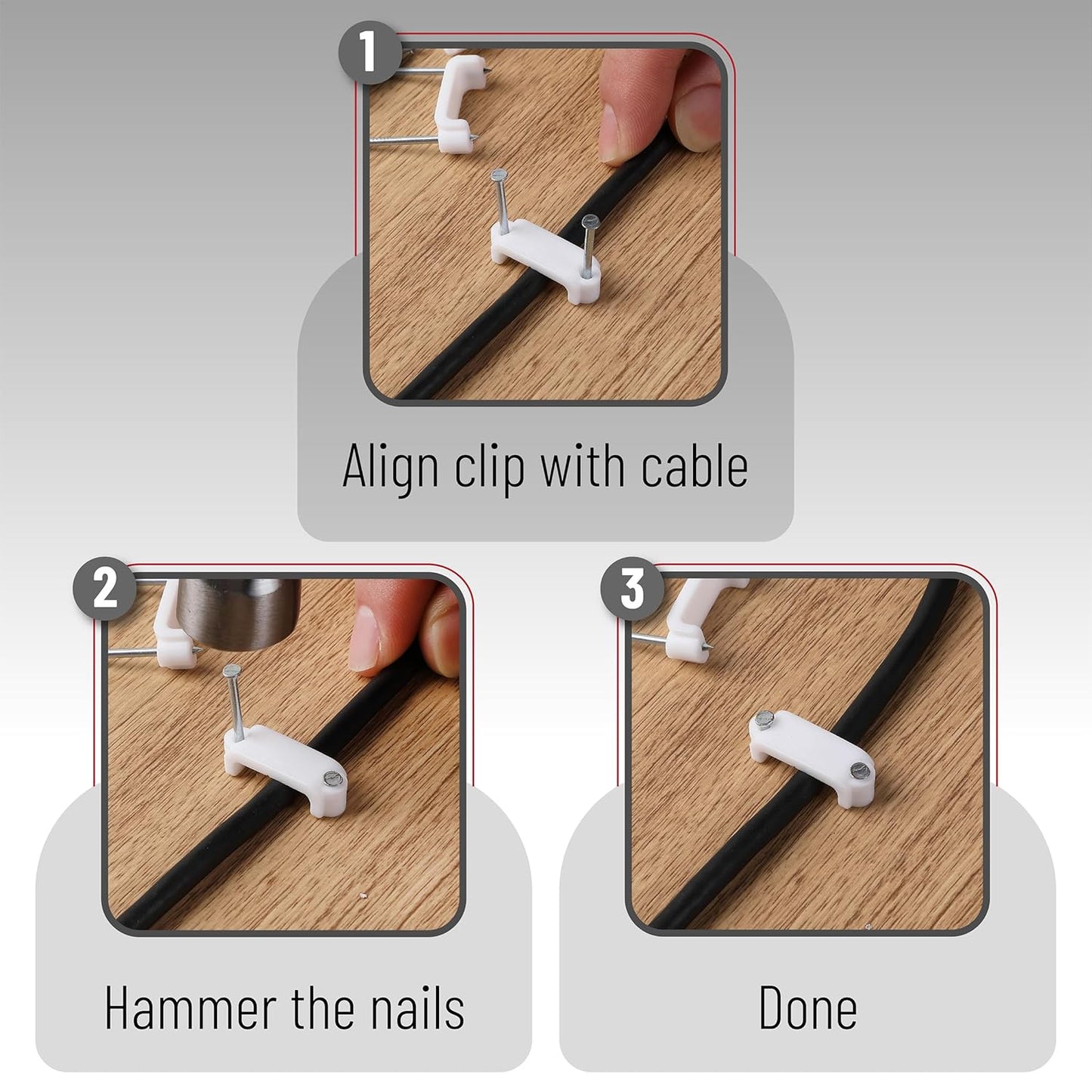 1

Align clip with cable

2

Hammer the nails

3

Done