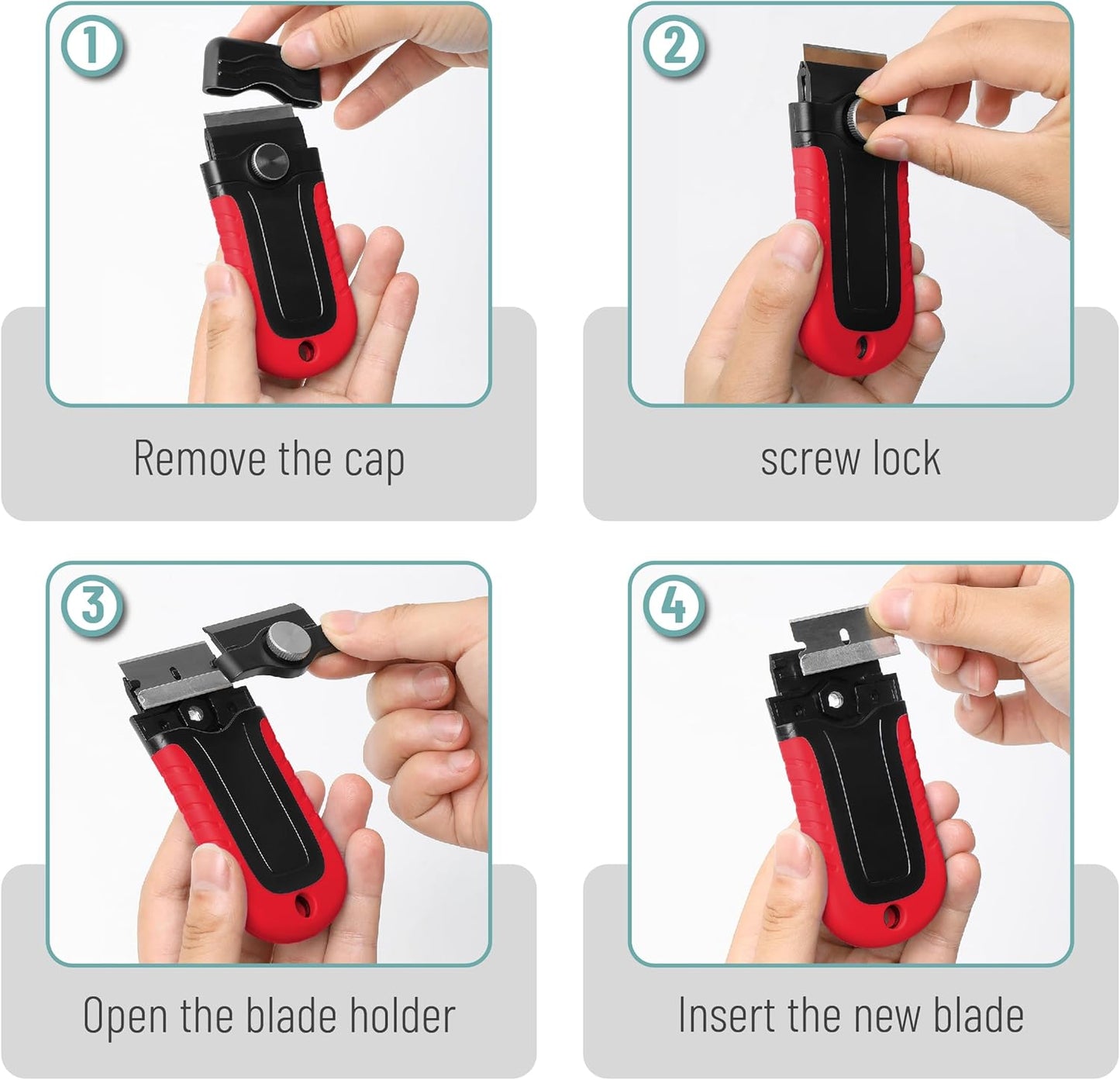 1

Remove the cap

2

screw lock

3

Open the blade holder

4

Insert the new blade