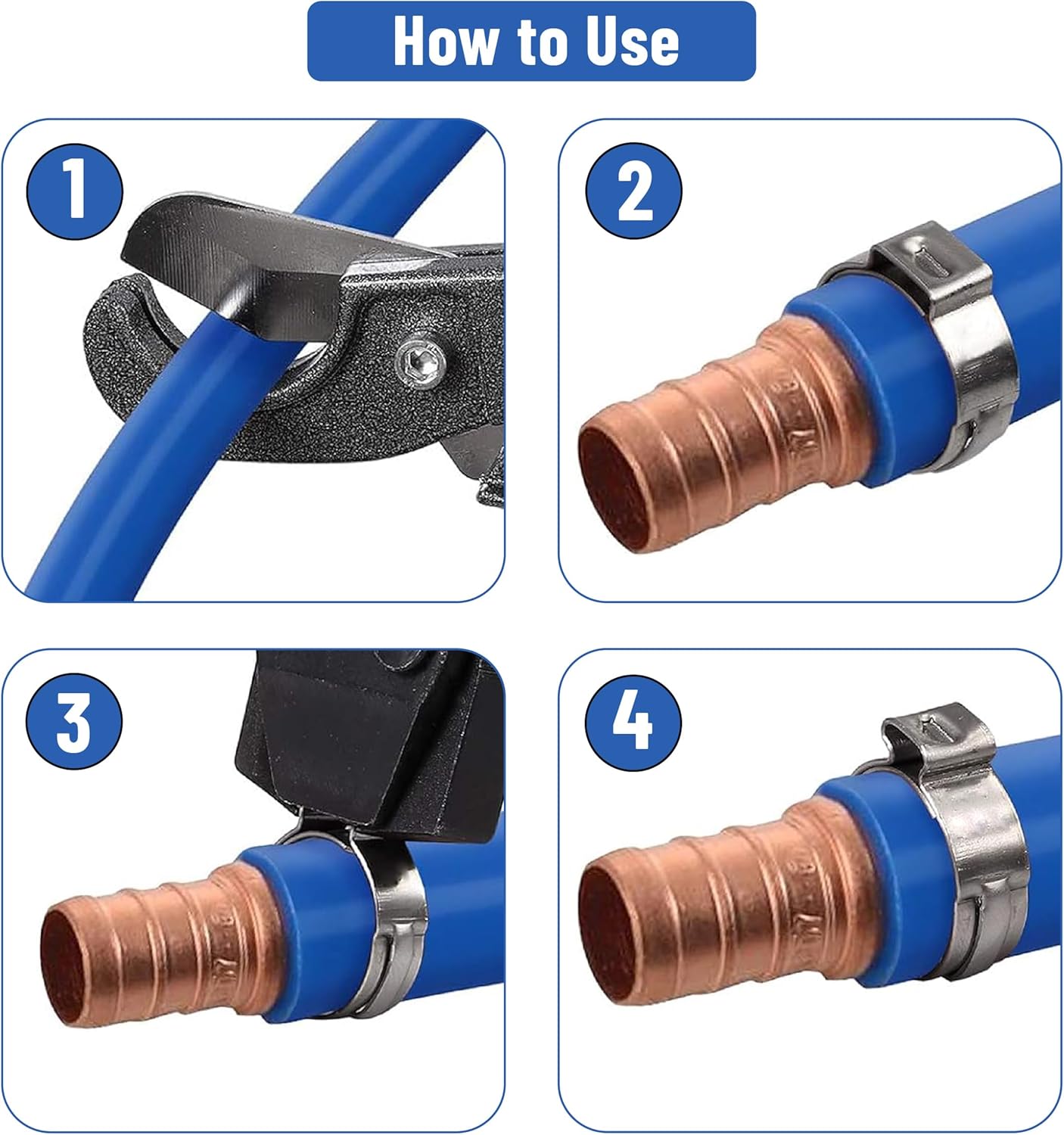 How to Use

1

2

3

4