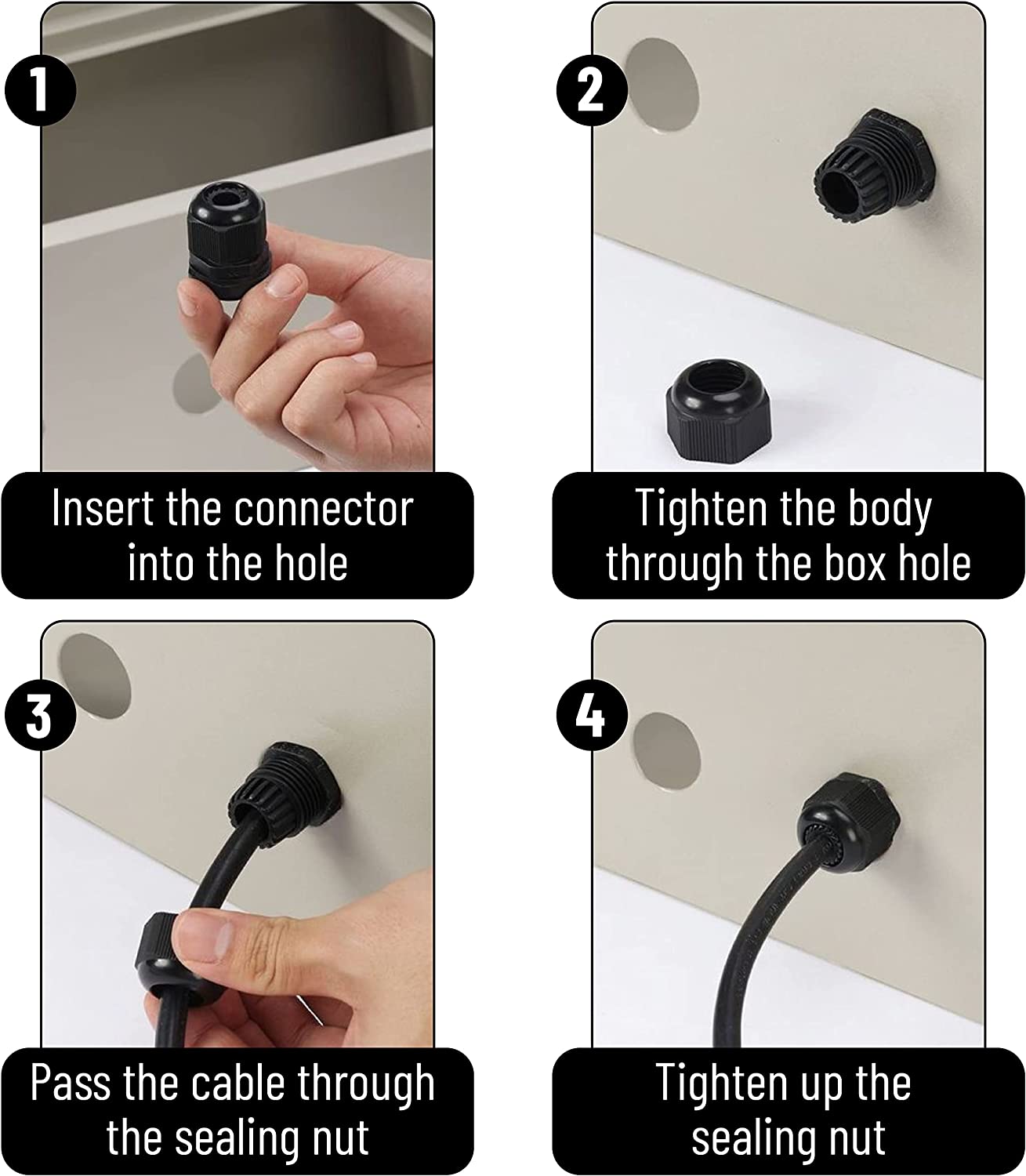 1

Insert the connector into the hole

2

Tighten the body through the box hole

3

Pass the cable through the sealing nut

4

Tighten up the sealing nut