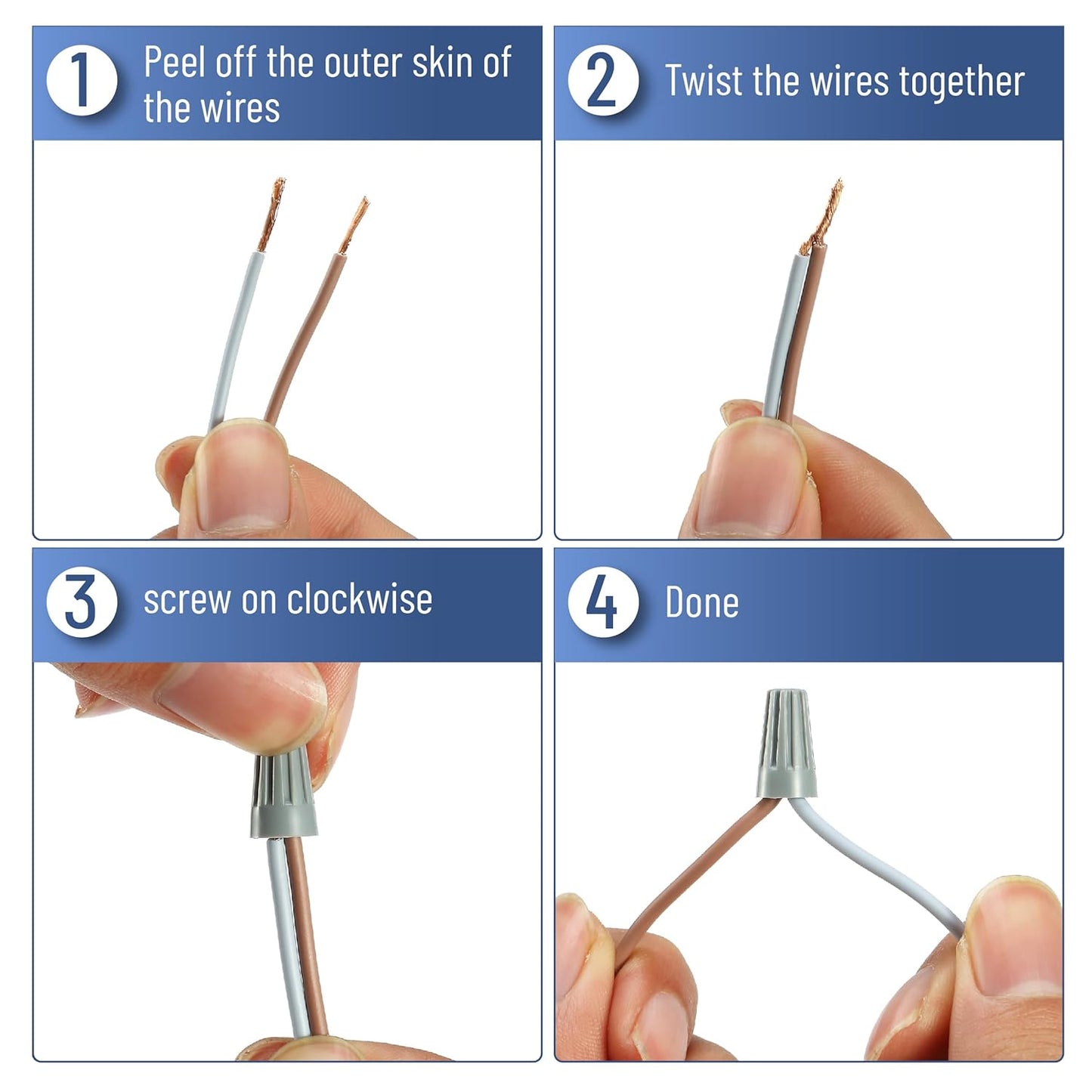 1 Peel off the outer skin of the wires

2 Twist the wires together

3 screw on clockwise

4 Done