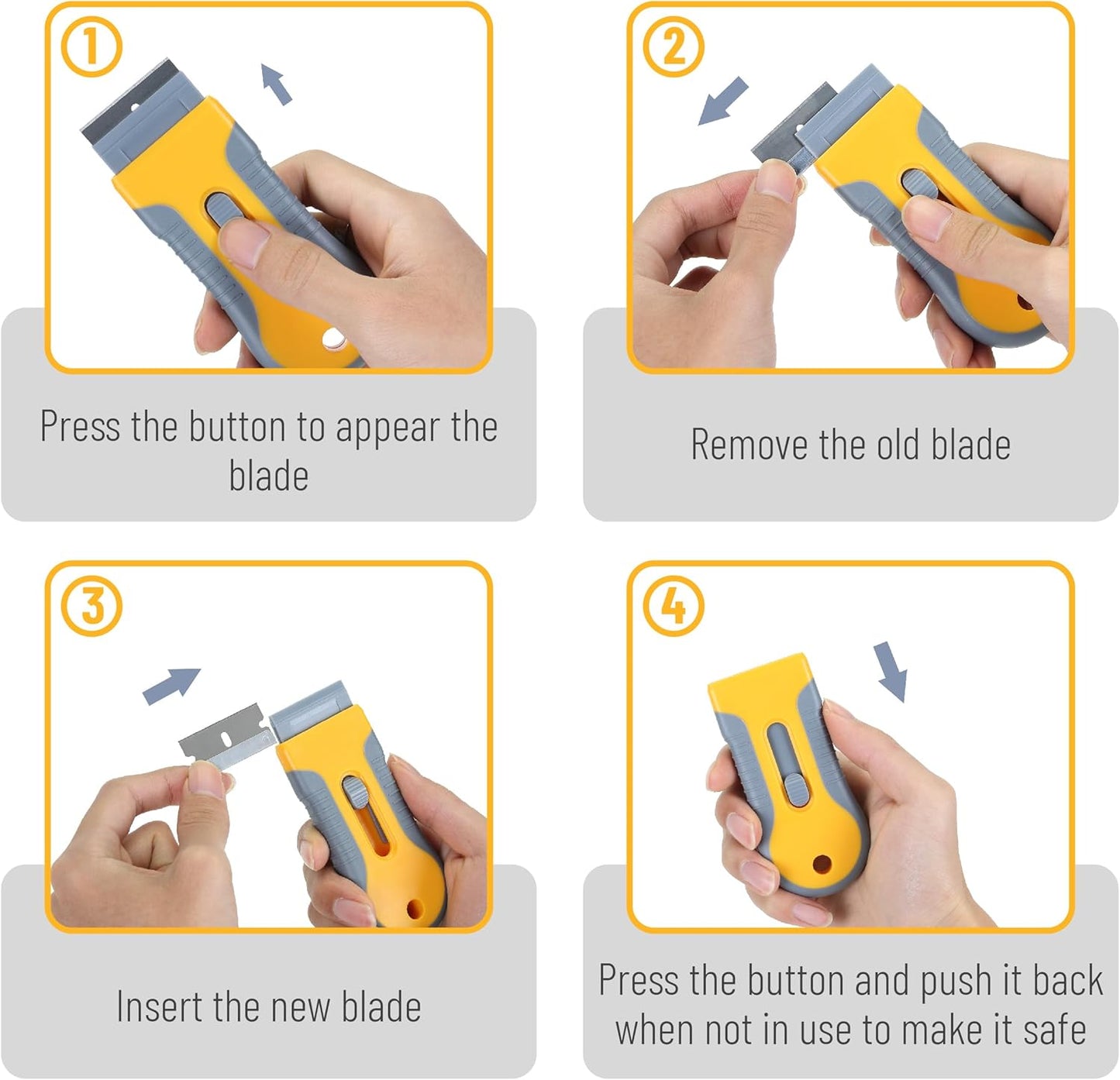 1

Press the button to appear the blade

2

Remove the old blade

3

Insert the new blade

4

Press the button and push it back when not in use to make it safe