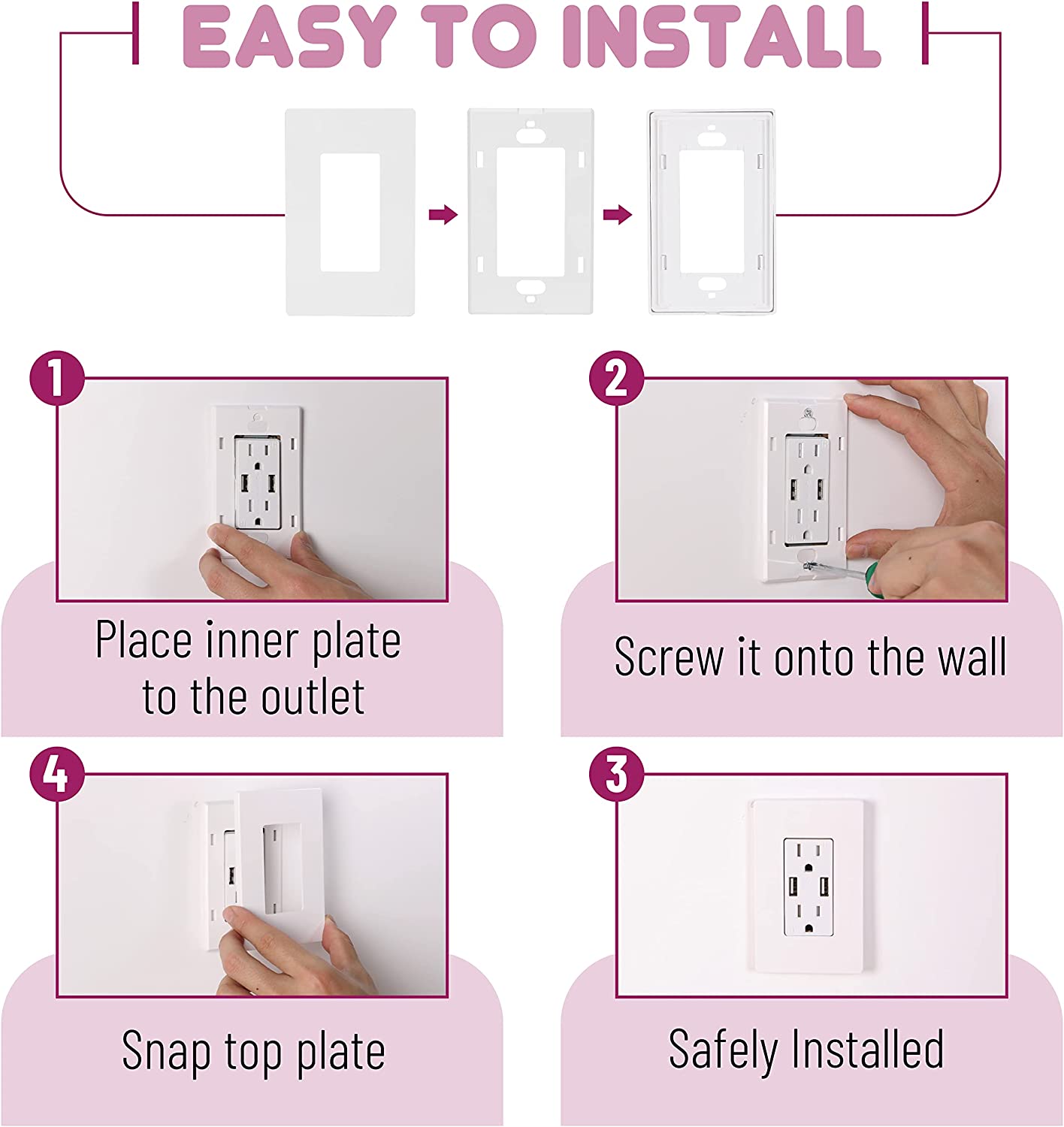 EASY TO INSTALL

1

Place inner plate to the outlet

2

Screw it onto the wall

4

Snap top plate

3

Safely Installed