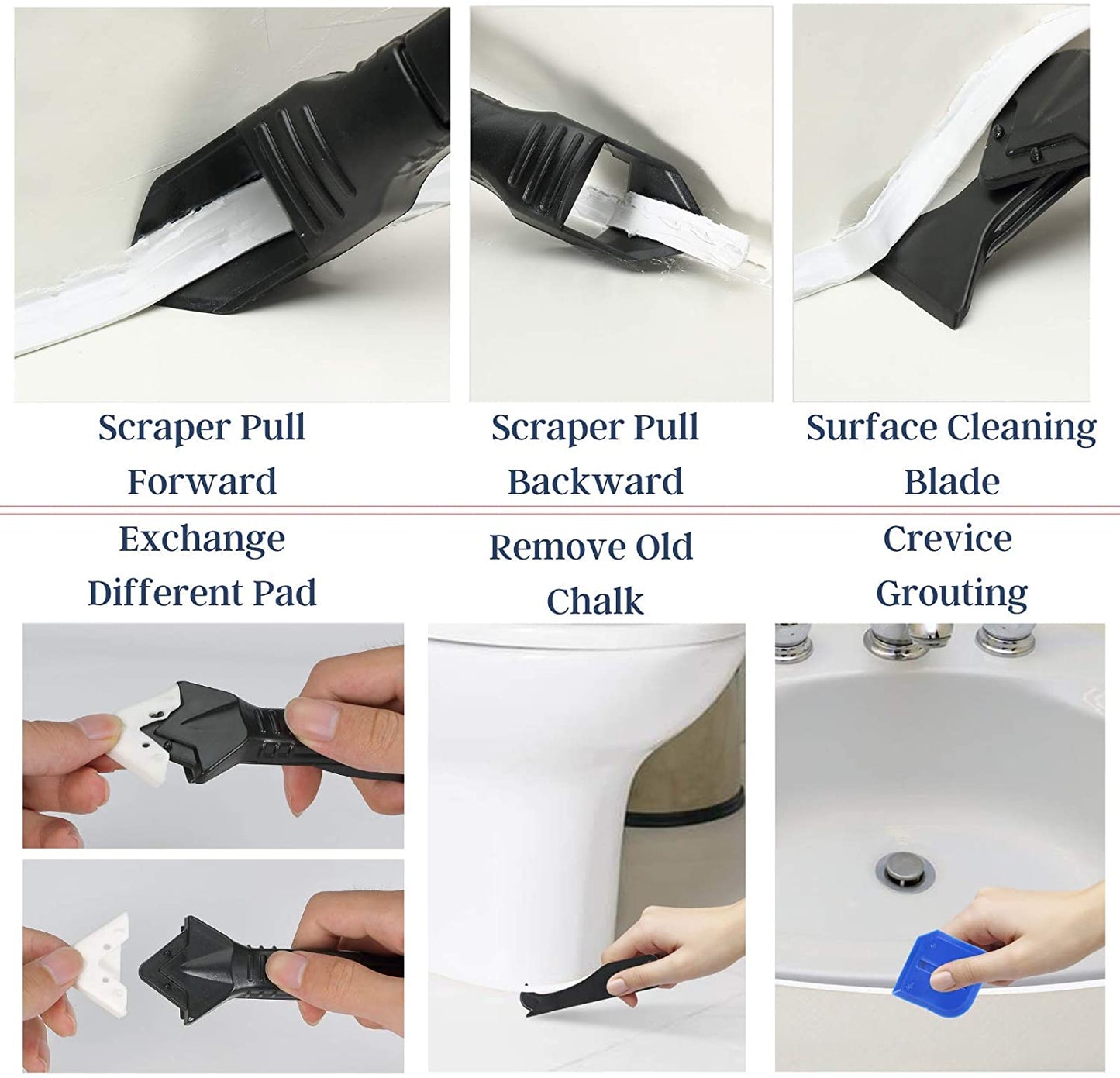 Scraper Pull Forward

Scraper Pull Backward

Surface Cleaning Blade

Exchange Different Pad

Remove Old Chalk

Crevice Grouting