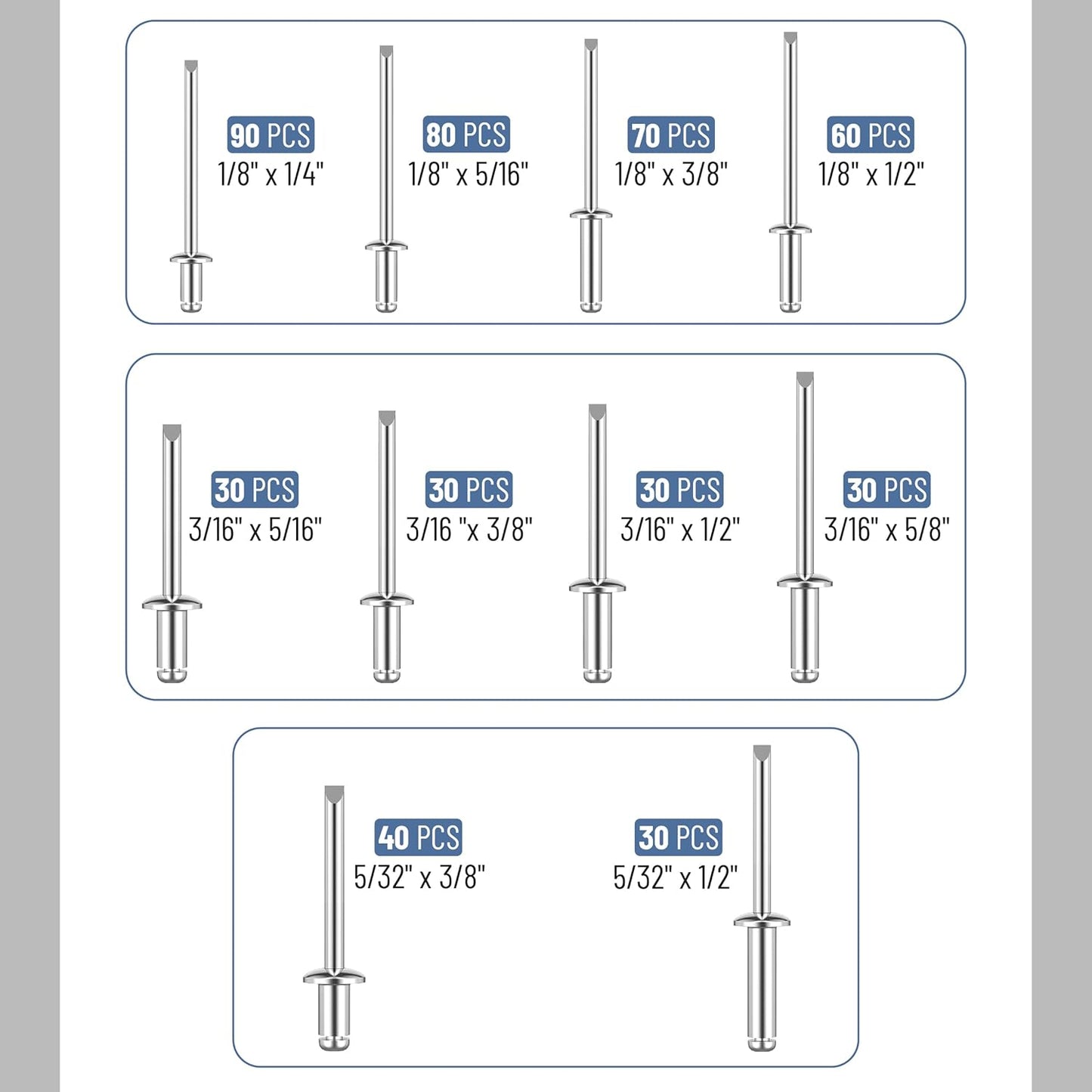 90 PCS
1/8" x 1/4"

80 PCS
1/8" x 5/16"

70 PCS
1/8" x 3/8"

60 PCS
1/8" x 1/2"

30 PCS
3/16" x 5/16"

30 PCS
3/16 "x 3/8"

30 PCS
3/16" x 1/2"

30 PCS
3/16" x 5/8"

40 PCS
5/32" x 3/8"

30 PCS
5/32" x 1/2"