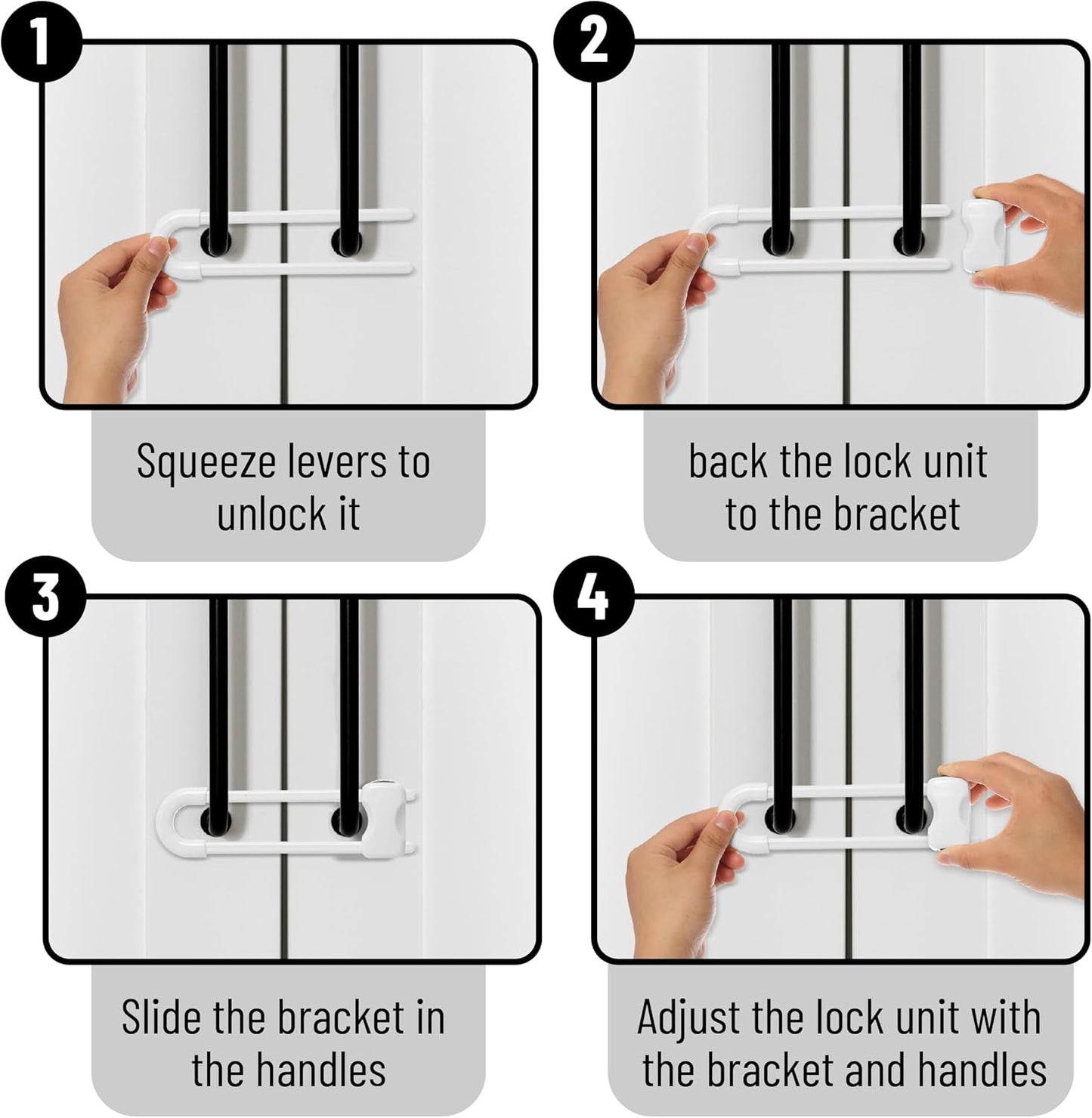 1

Squeeze levers to unlock it

2

back the lock unit to the bracket

3

Slide the bracket in the handles

4

Adjust the lock unit with the bracket and handles