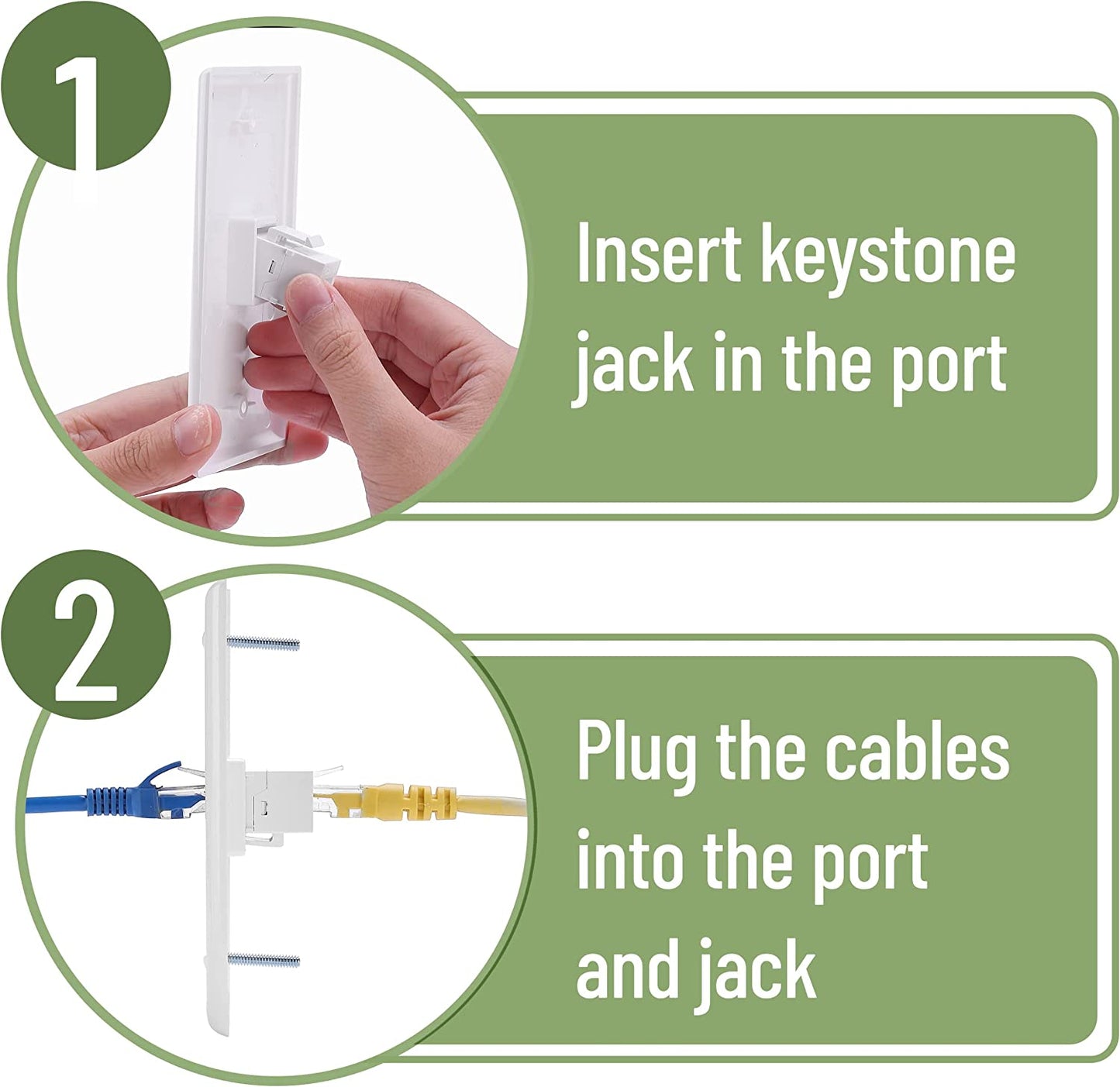 1

Insert keystone jack in the port

2

Plug the cables into the port and jack