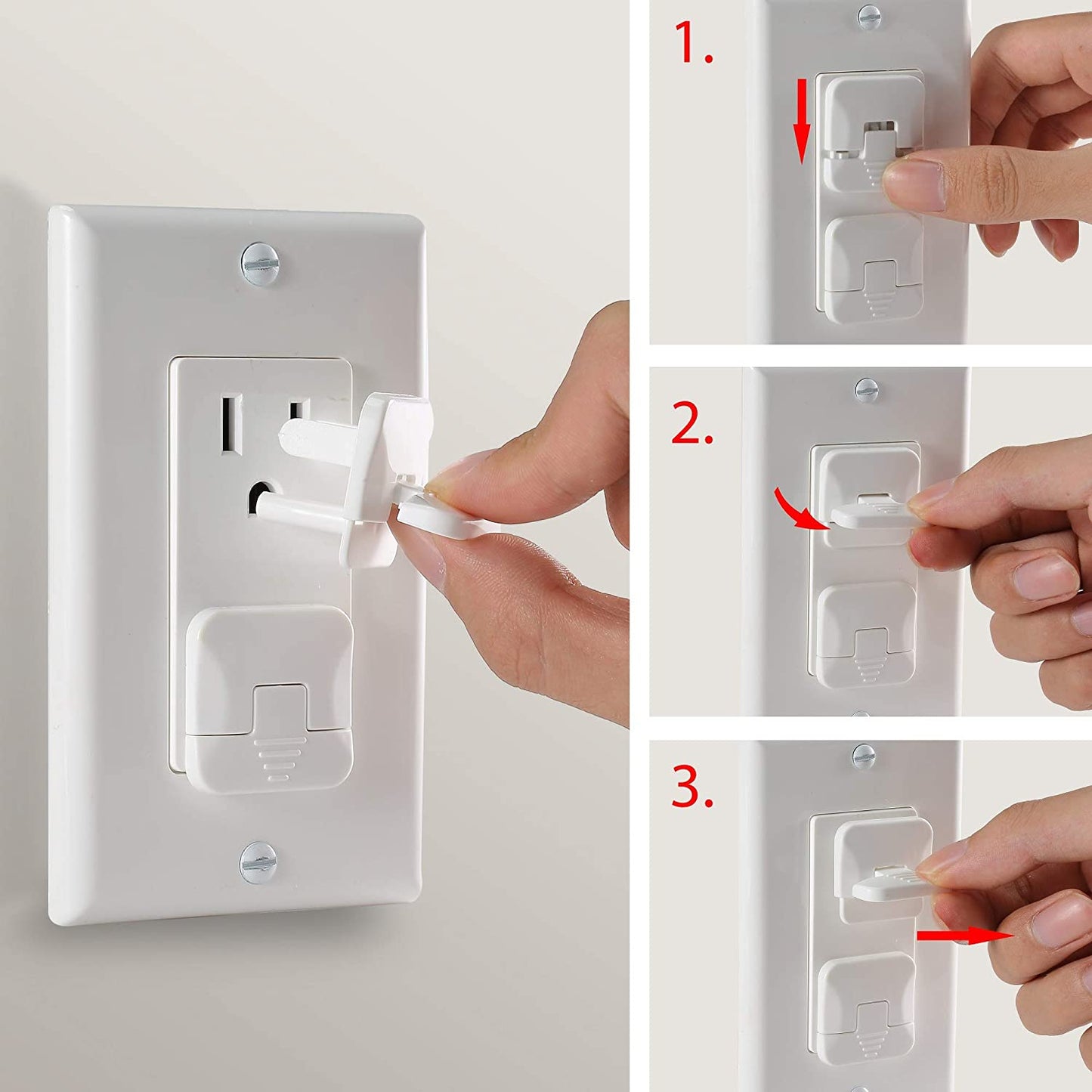 1.

2.

3.