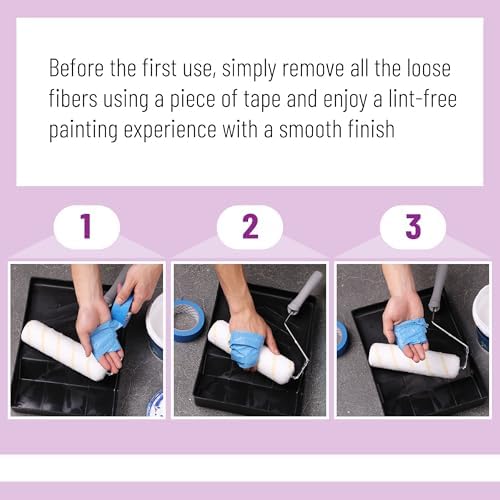 Before the first use, simply remove all the loose fibers using a piece of tape and enjoy a lint-free painting experience with a smooth finish

1

2

3