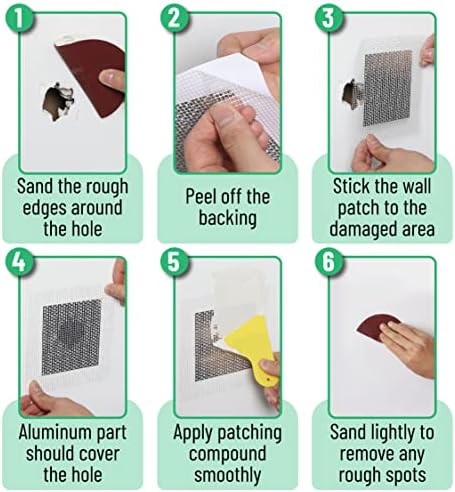 1
Sand the rough edges around the hole

2
Peel off the backing

3
Stick the wall patch to the damaged area

4
Aluminum part should cover the hole

5
Apply patching compound smoothly

6
Sand lightly to remove any rough spots