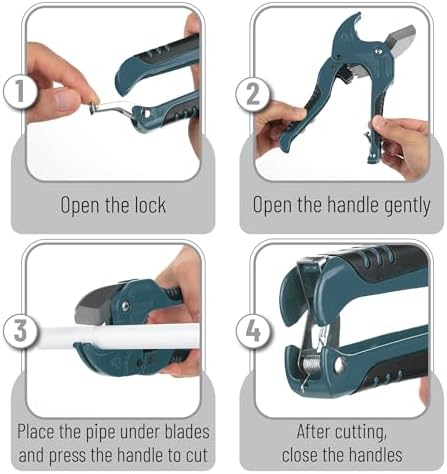 1

Open the lock

2

Open the handle gently

3

Place the pipe under blades and press the handle to cut

4

After cutting, close the handles