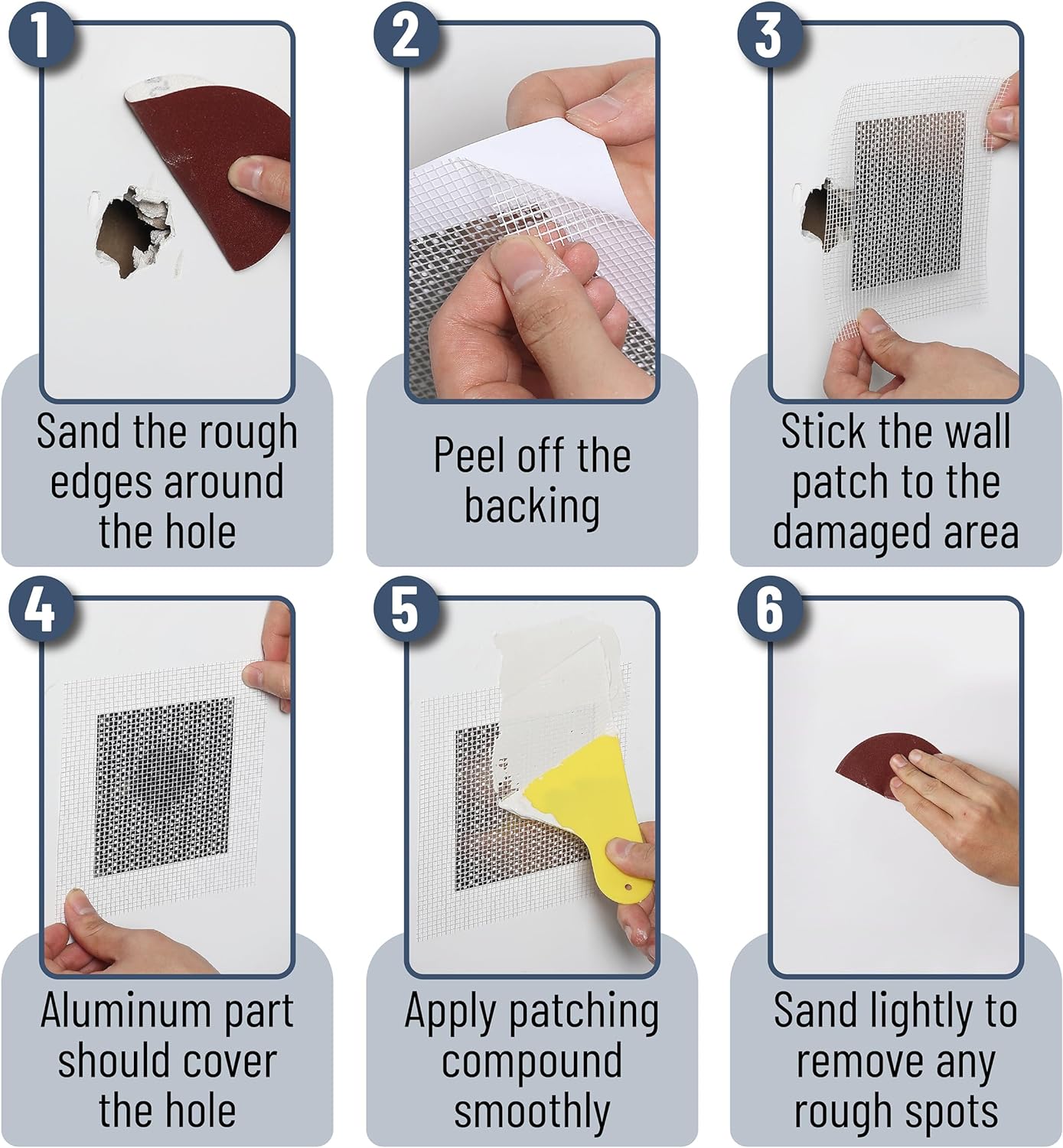 1

Sand the rough edges around the hole

2

Peel off the backing

3

Stick the wall patch to the damaged area

4

Aluminum part should cover the hole

5

Apply patching compound smoothly

6

Sand lightly to remove any rough spots