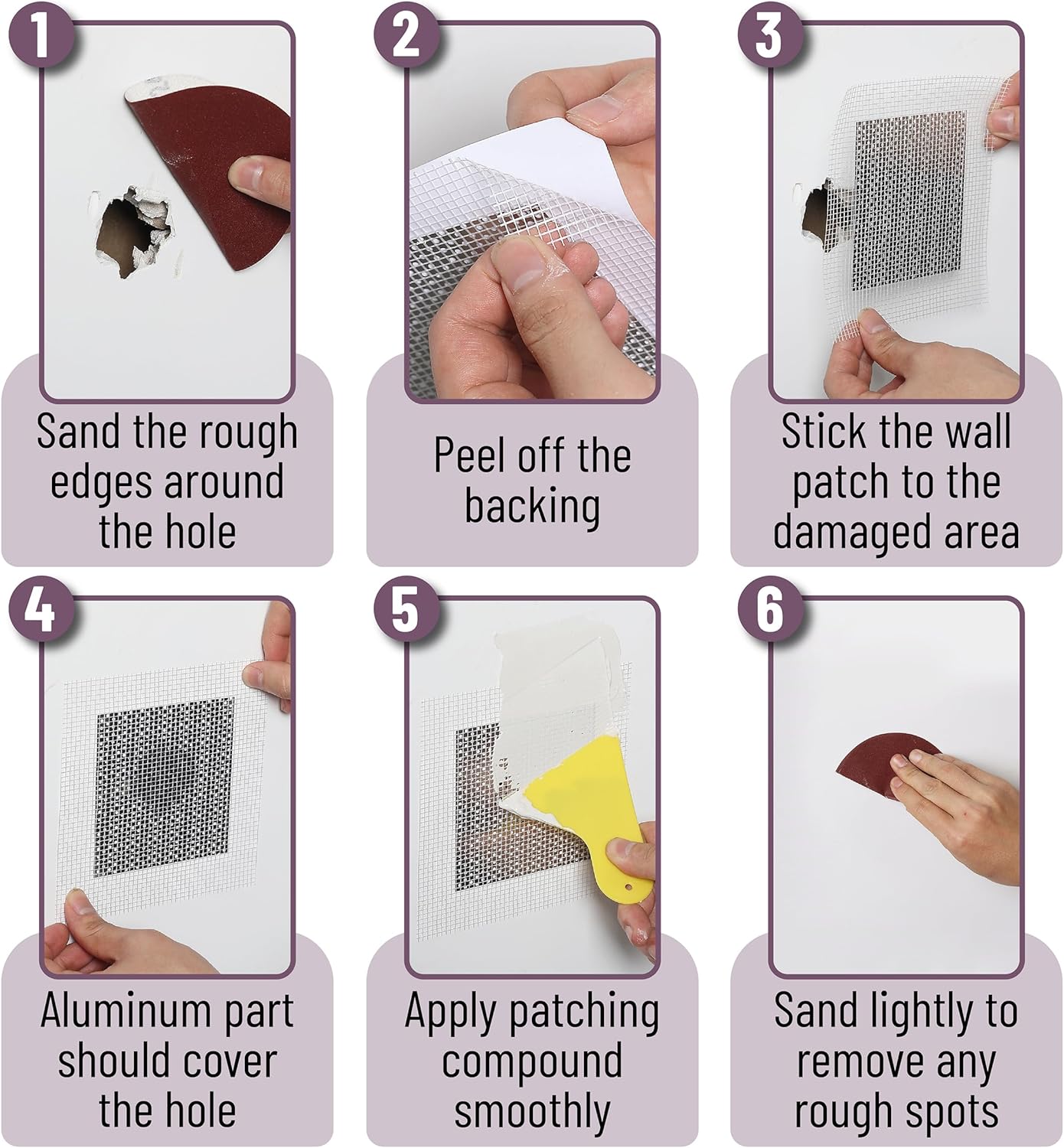 1

Sand the rough edges around the hole

2

Peel off the backing

3

Stick the wall patch to the damaged area

4

Aluminum part should cover the hole

5

Apply patching compound smoothly

6

Sand lightly to remove any rough spots