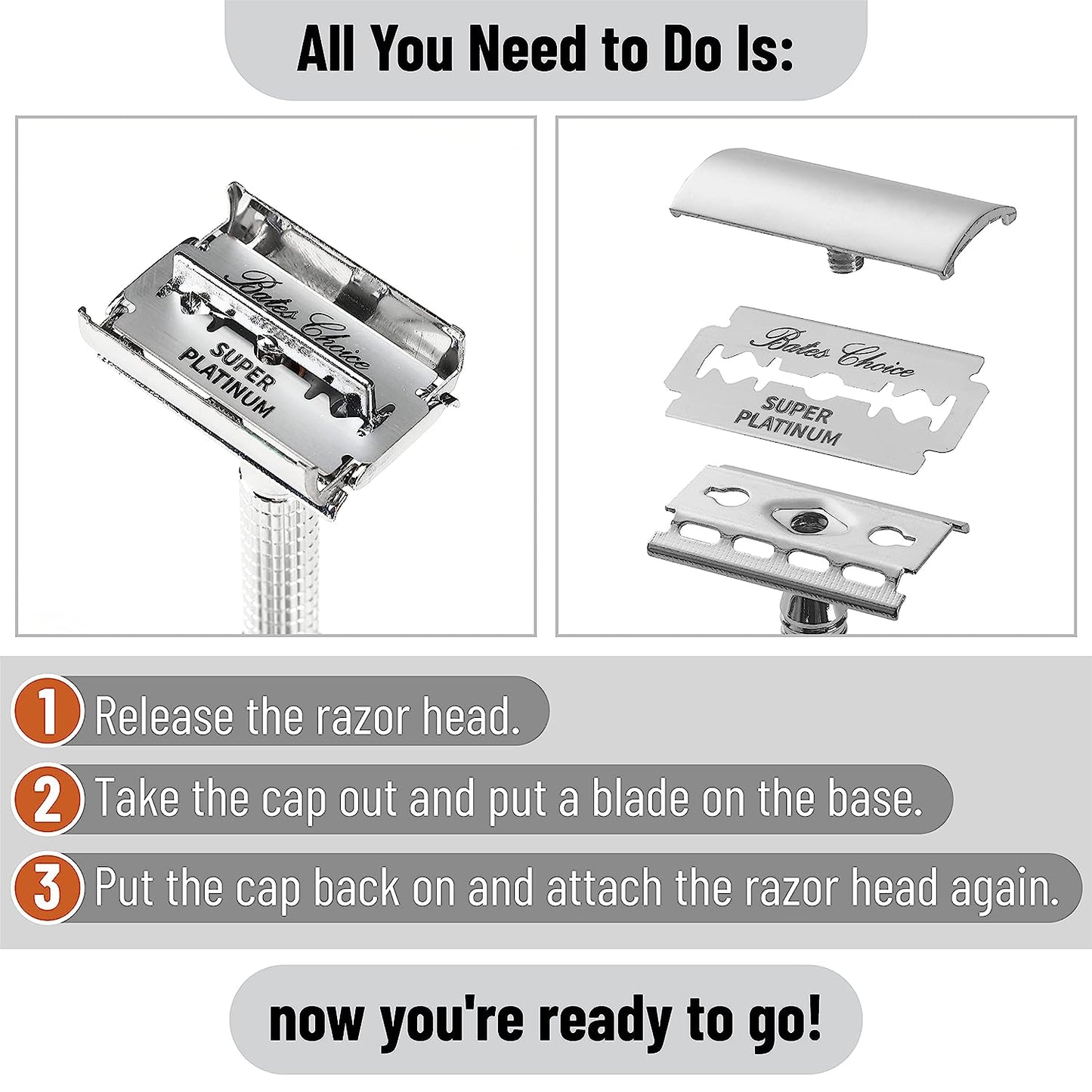 All You Need to Do Is:

Bates Choice
SUPER PLATINUM

Bates Choice
SUPER PLATINUM

1 Release the razor head.

2 Take the cap out and put a blade on the base.

3 Put the cap back on and attach the razor head again.

now you're ready to go!