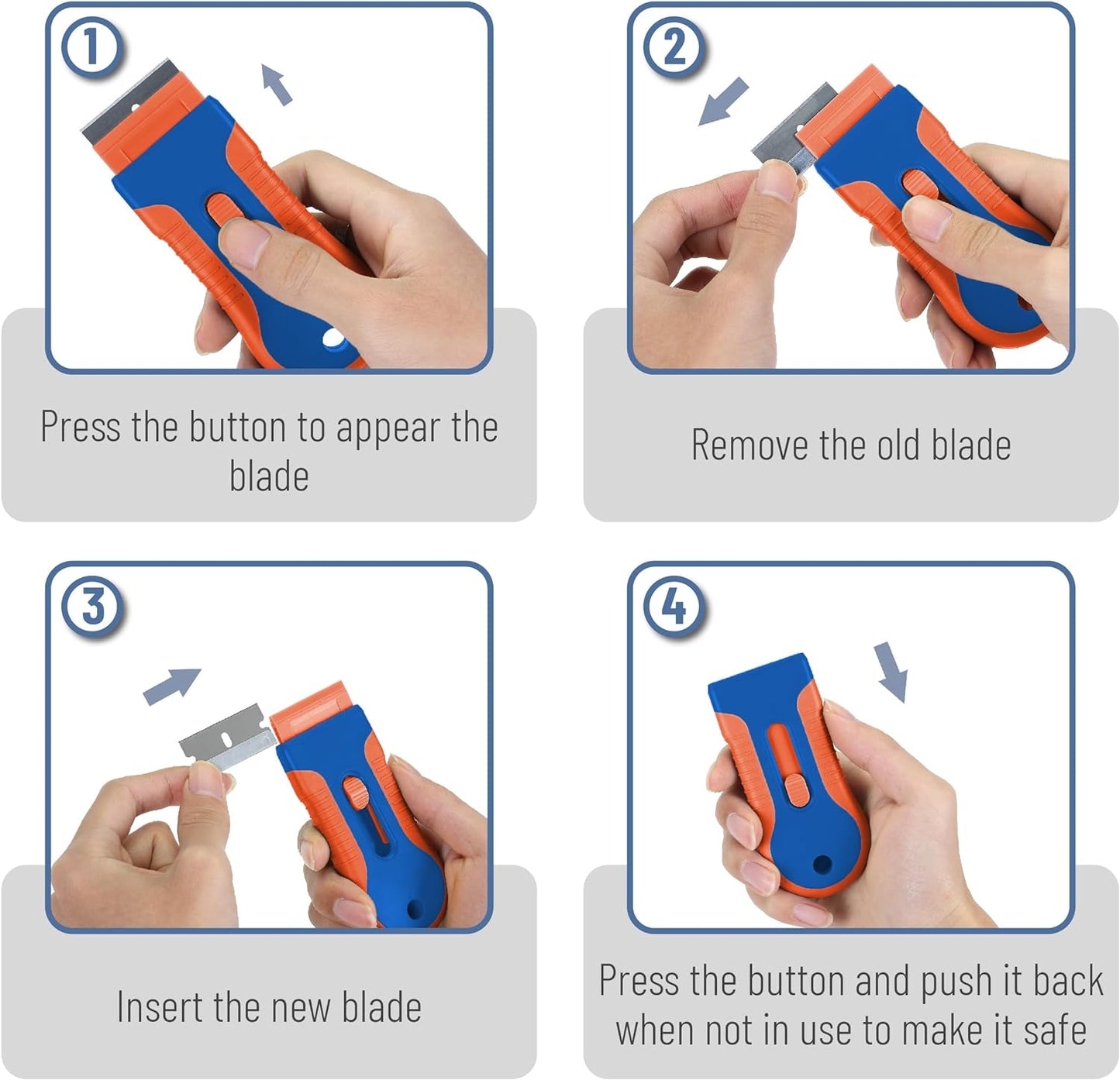 1

Press the button to appear the blade

2

Remove the old blade

3

Insert the new blade

4

Press the button and push it back when not in use to make it safe