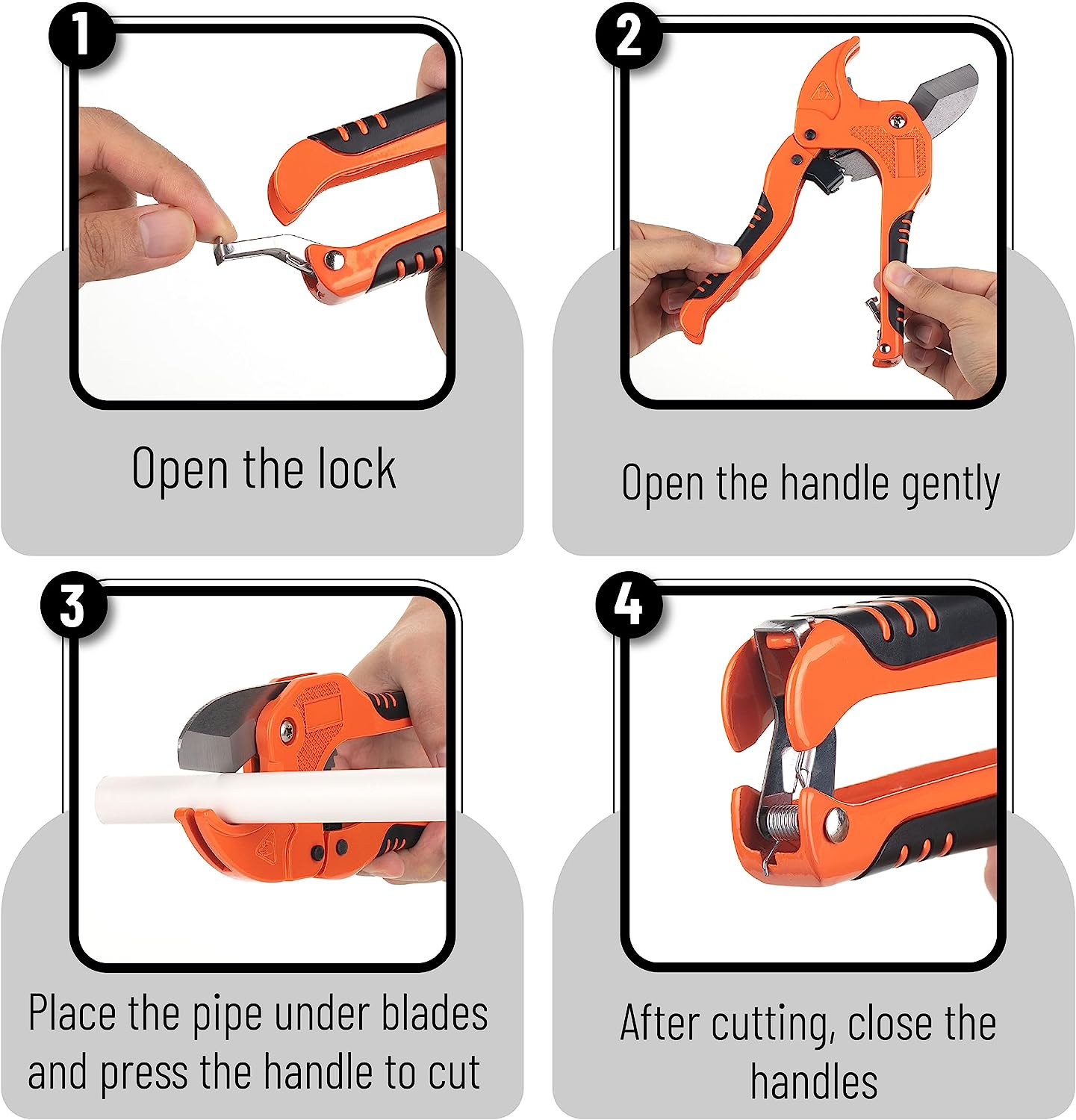 1

Open the lock

2

Open the handle gently

3

Place the pipe under blades and press the handle to cut

4

After cutting, close the handles