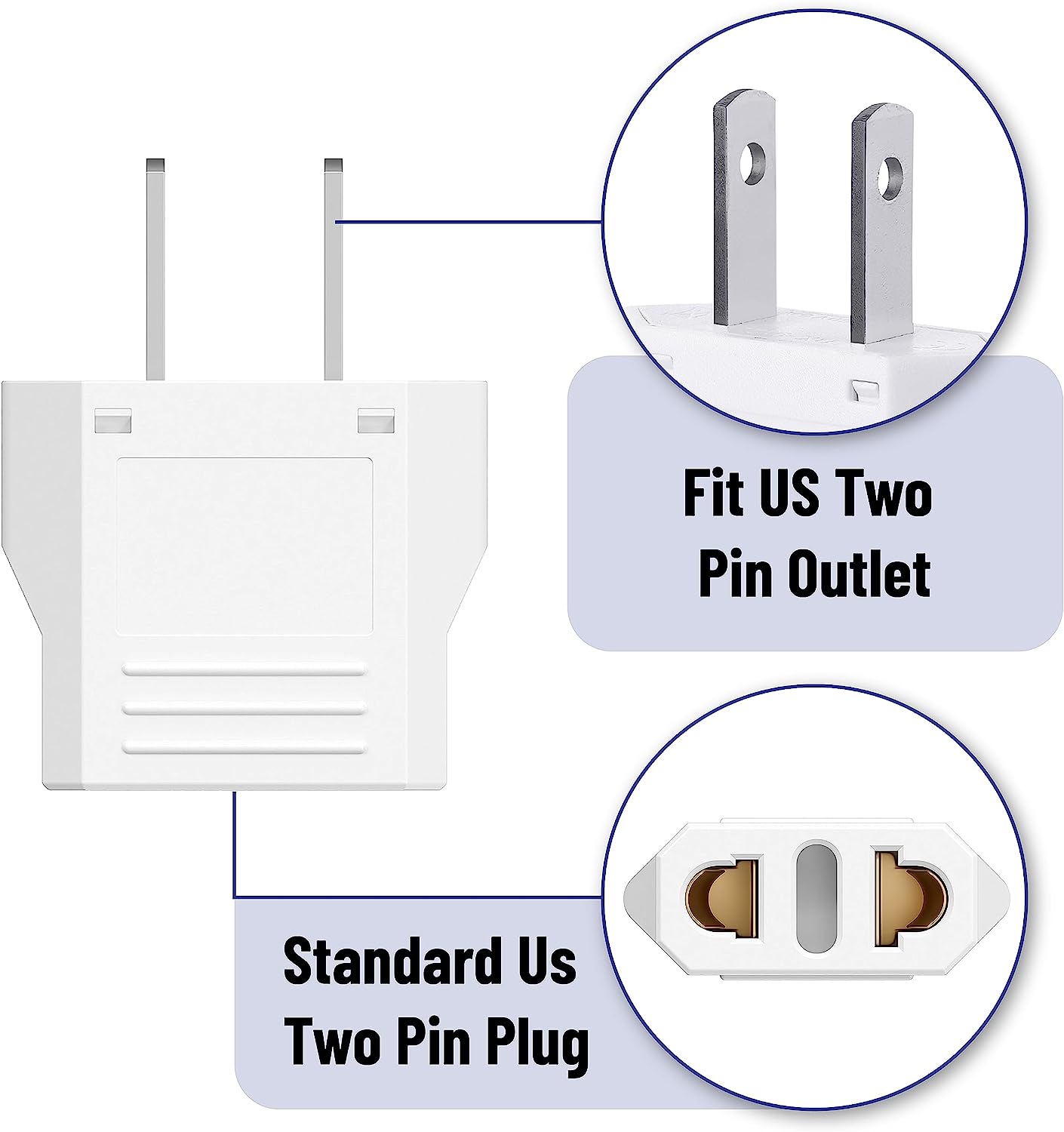 Fit US Two Pin Outlet

Standard Us Two Pin Plug