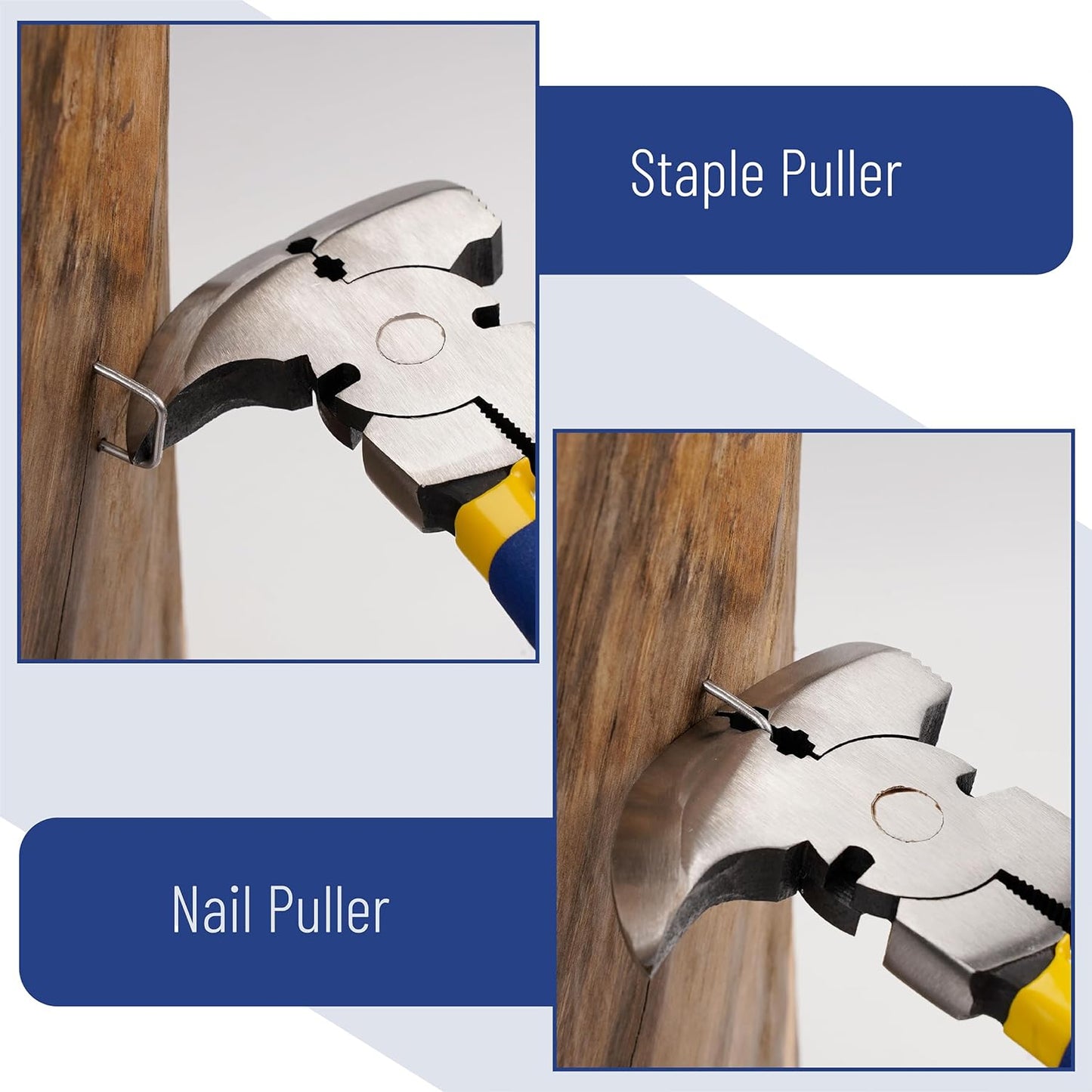 Staple Puller

Nail Puller